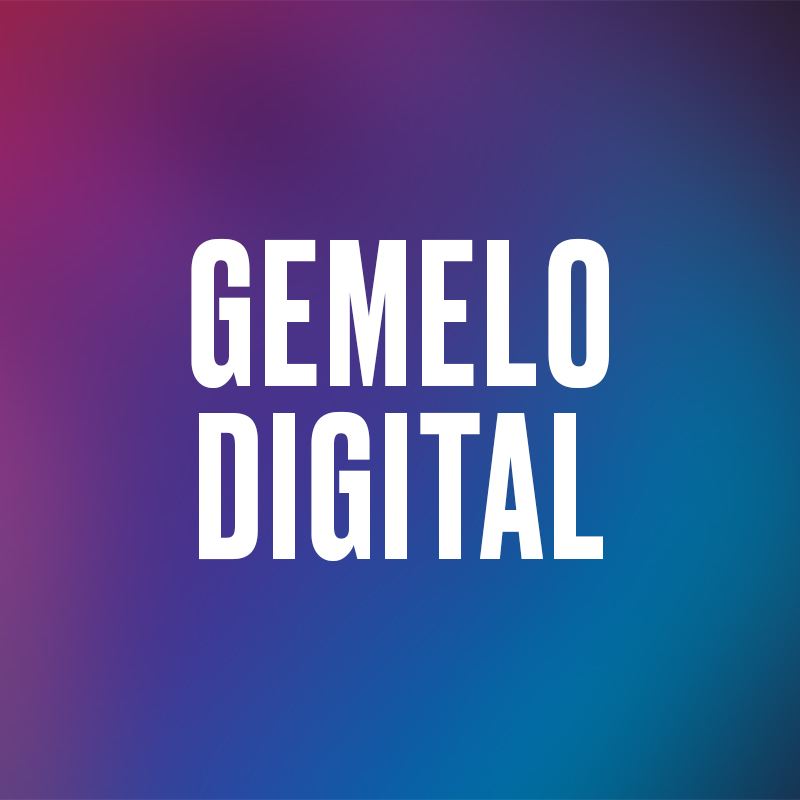 GEMELO
DIGITAL