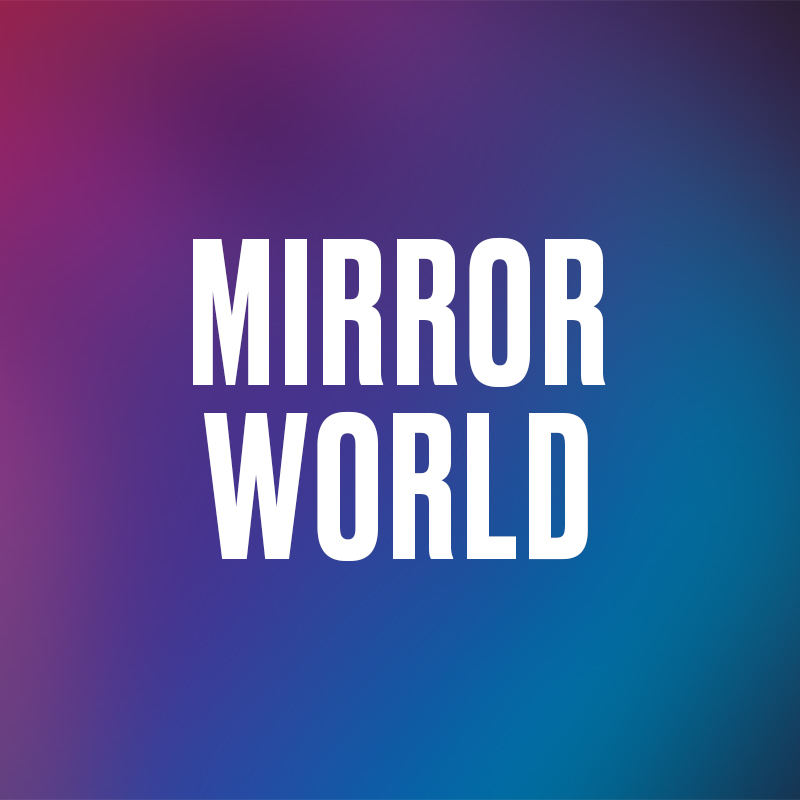 MIRROR WORLD