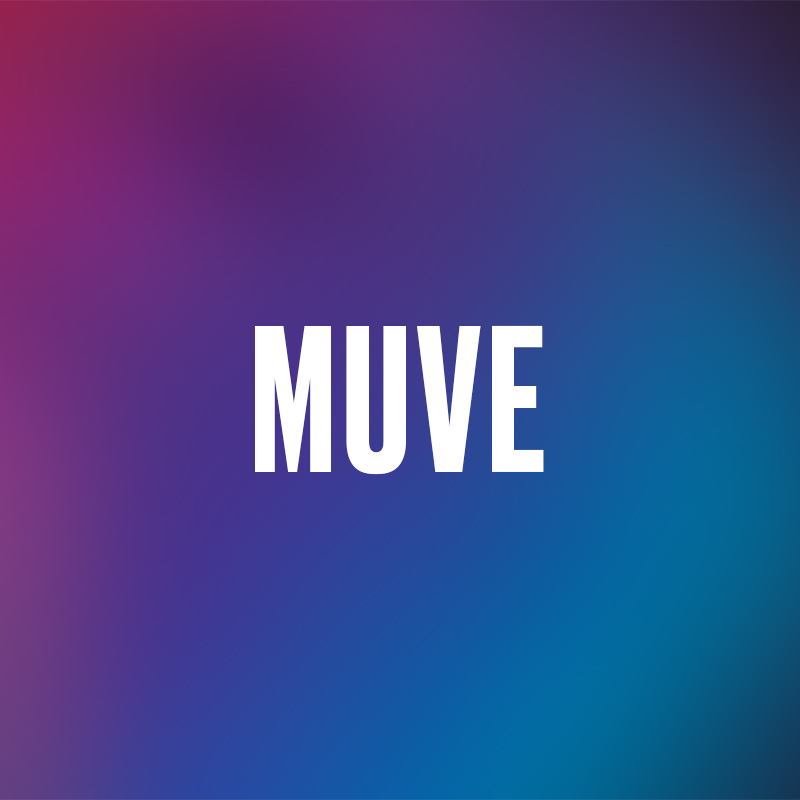 MUVE