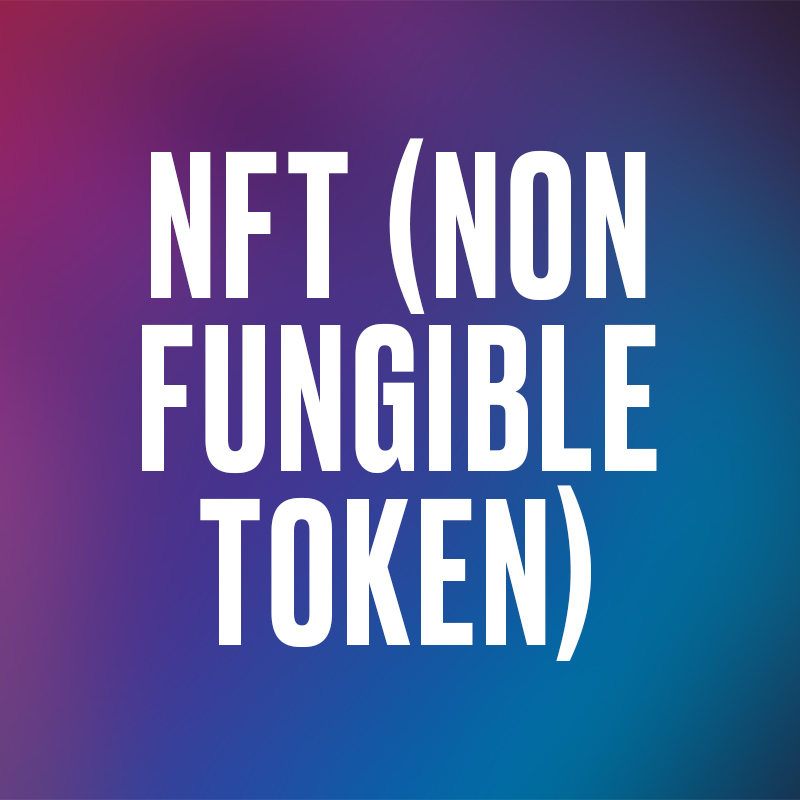 NFT (NON FUNGIBLE TOKEN)