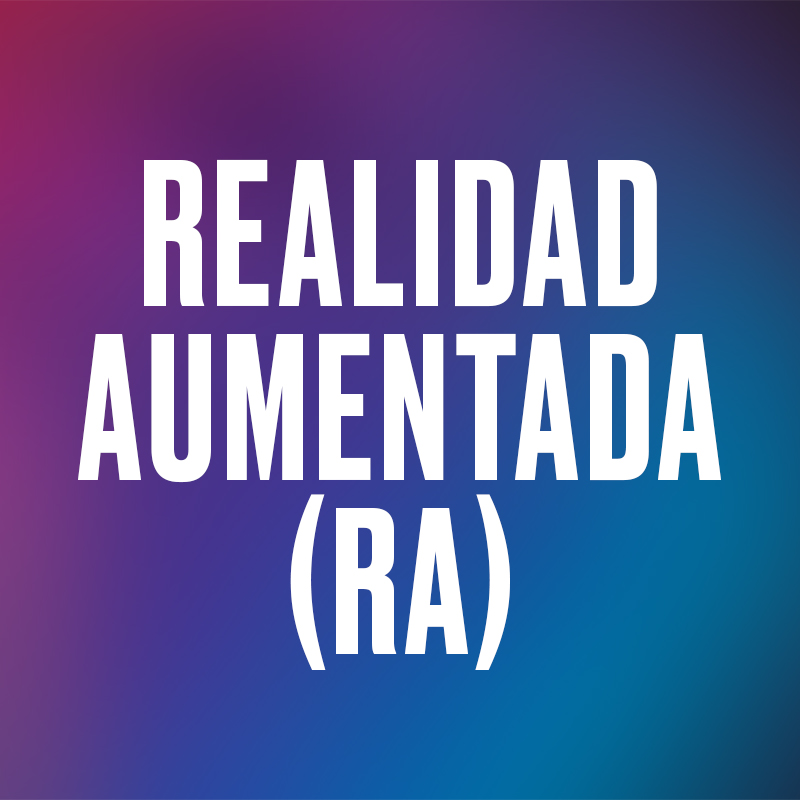 REALIDAD AUMENTADA (RA)