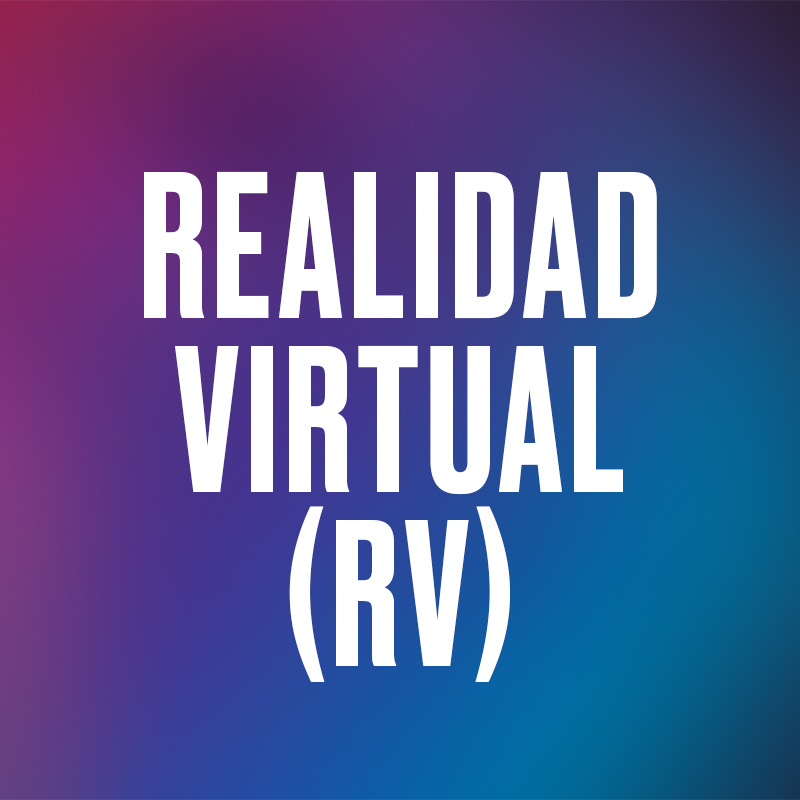 REALIDAD VIRTUAL (RV)