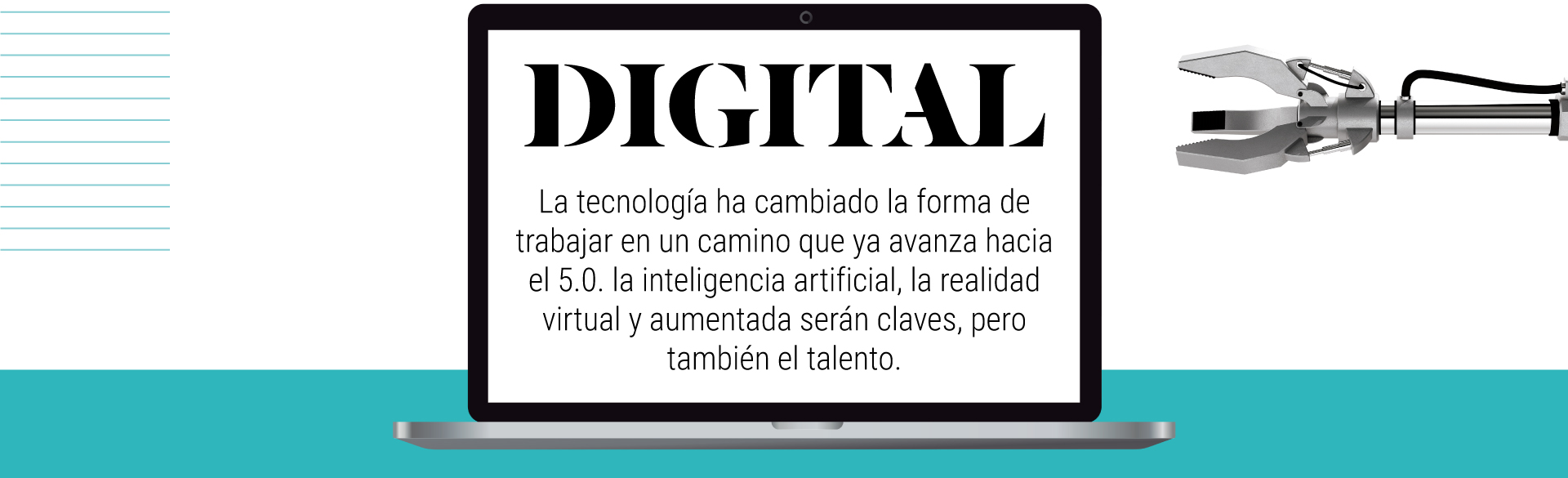 DIGITAL

La tecnología ha cambiado la forma de trabajar en un camino que ya avanza hacia el 5.0. la inteligencia artificial, la realidad virtual y aumentada serán claves, pero también el talento.