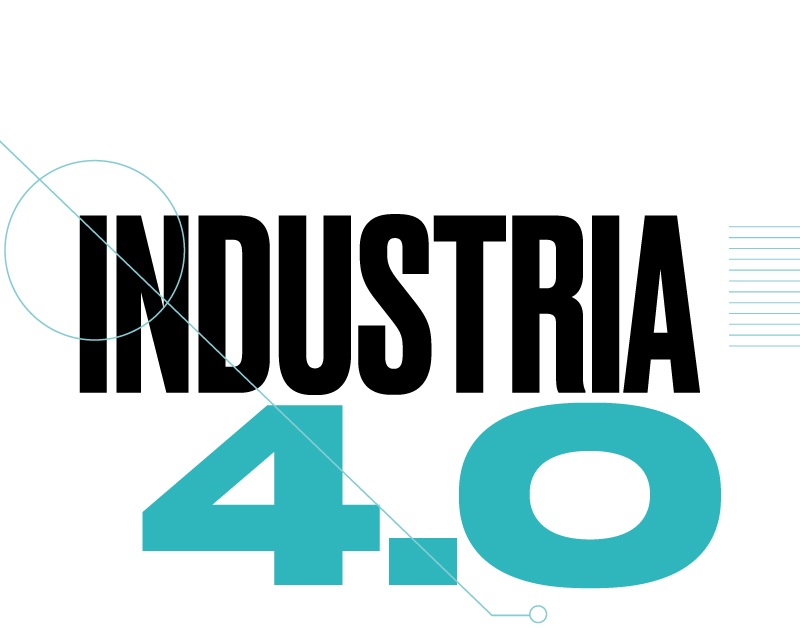 INDUSTRIA
4.0