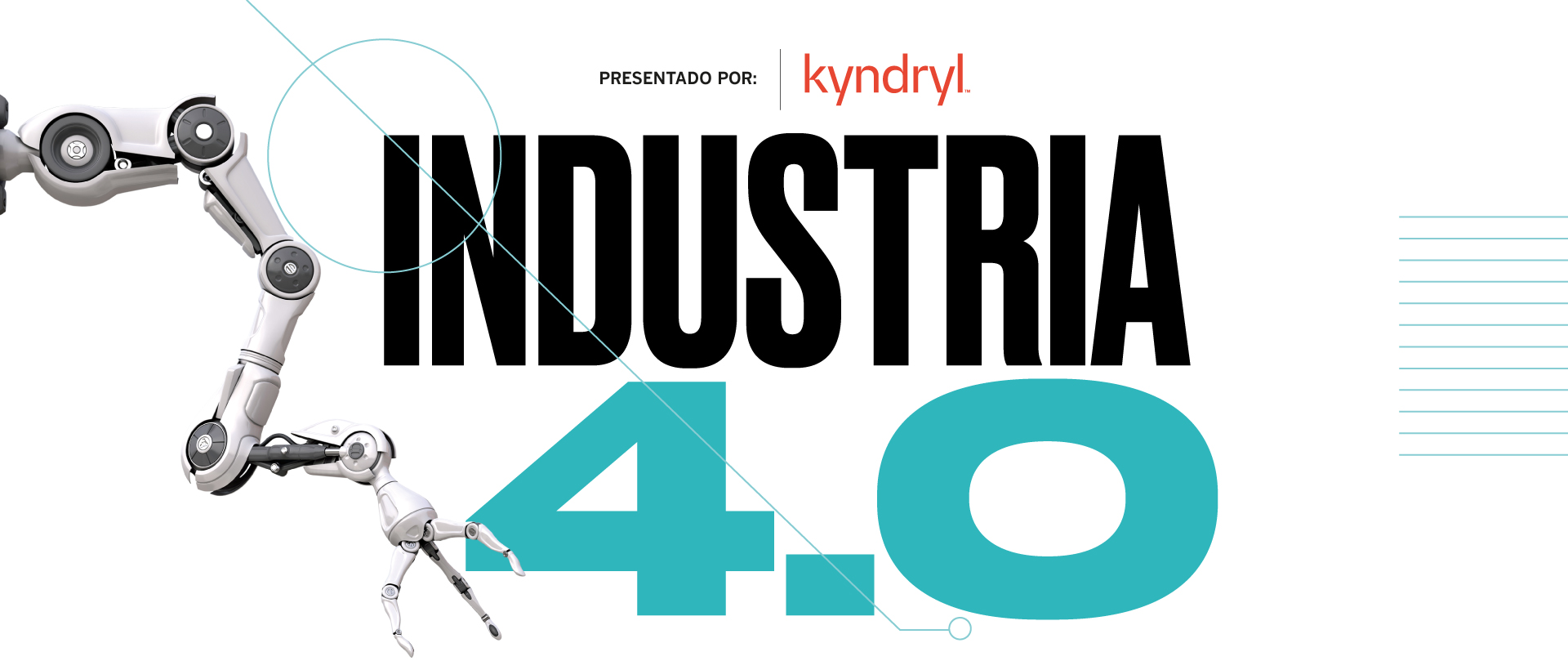 PRESENTADO POR: kyndryl

INDUSTRIA 4.0