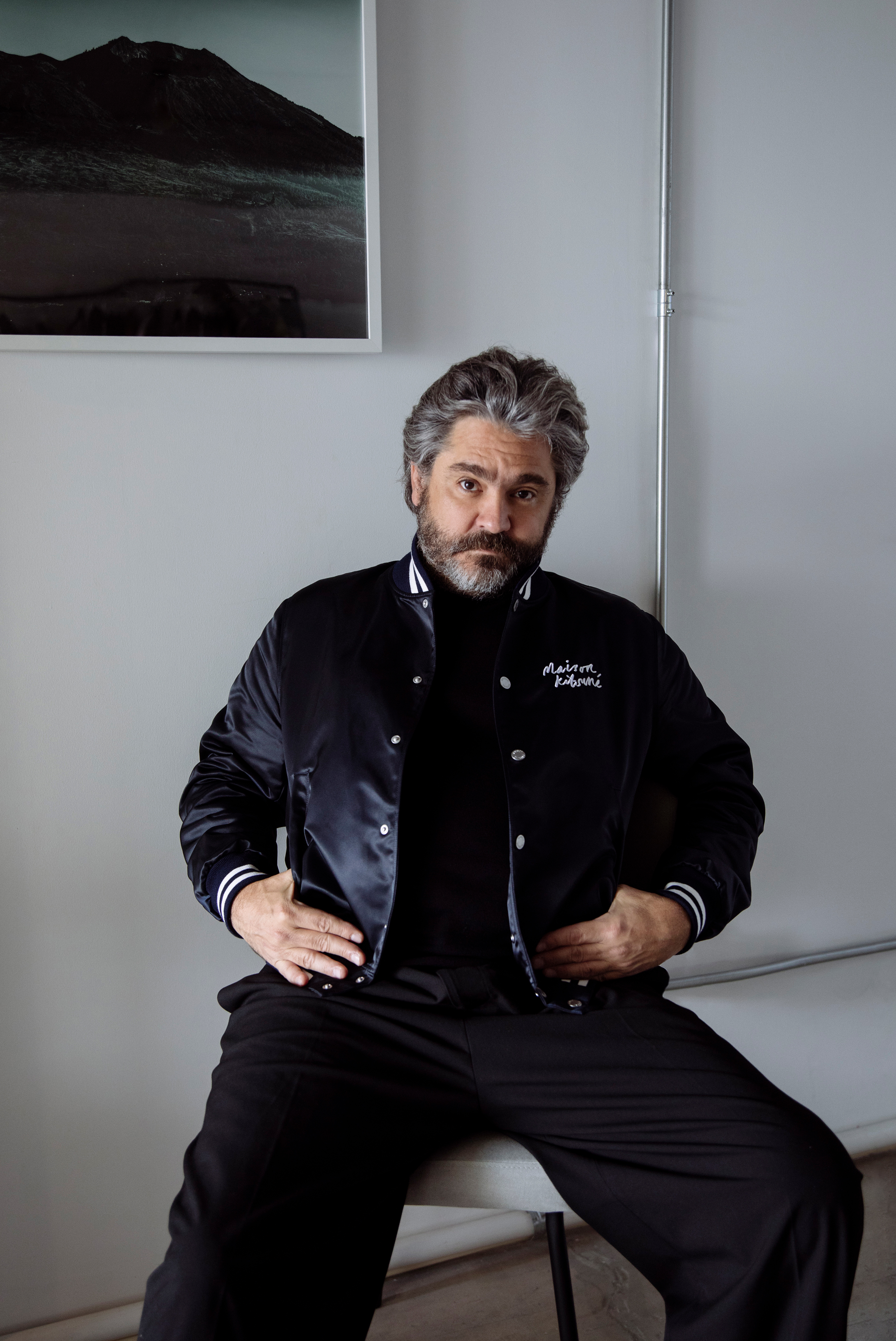 Maison Kitsuné