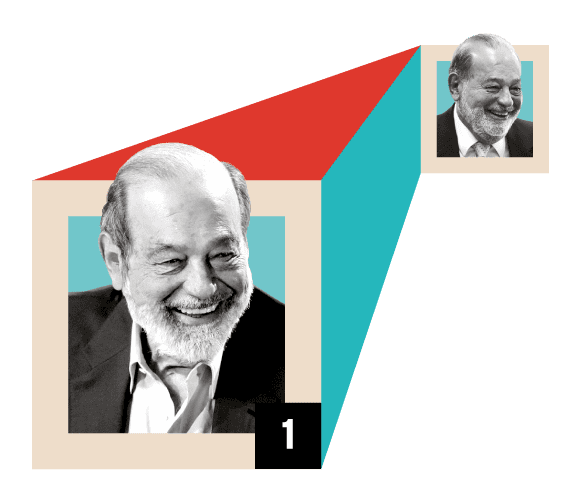 1