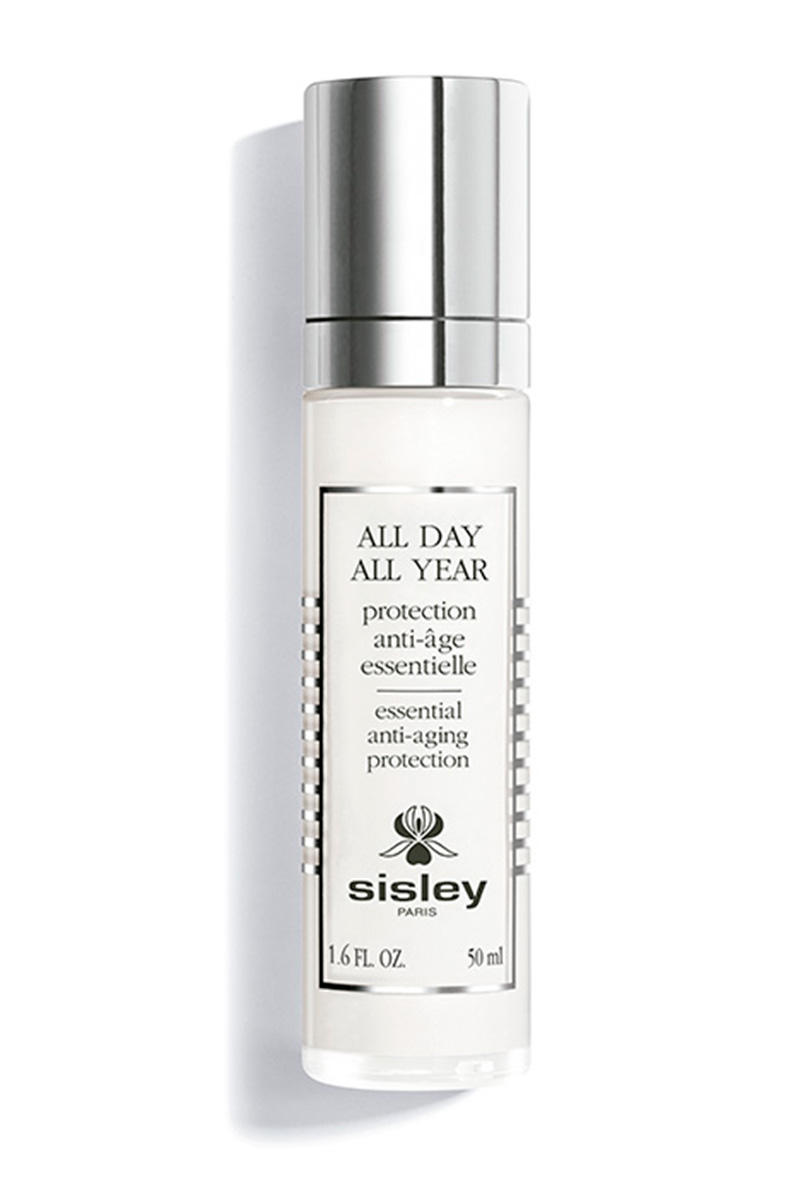 ALL DAY
ALL YEAR

protection
anti-âge
essentielle

essential
anti-aging
protection

sisley
PARIS

1.6 FL. OZ. 50 ml