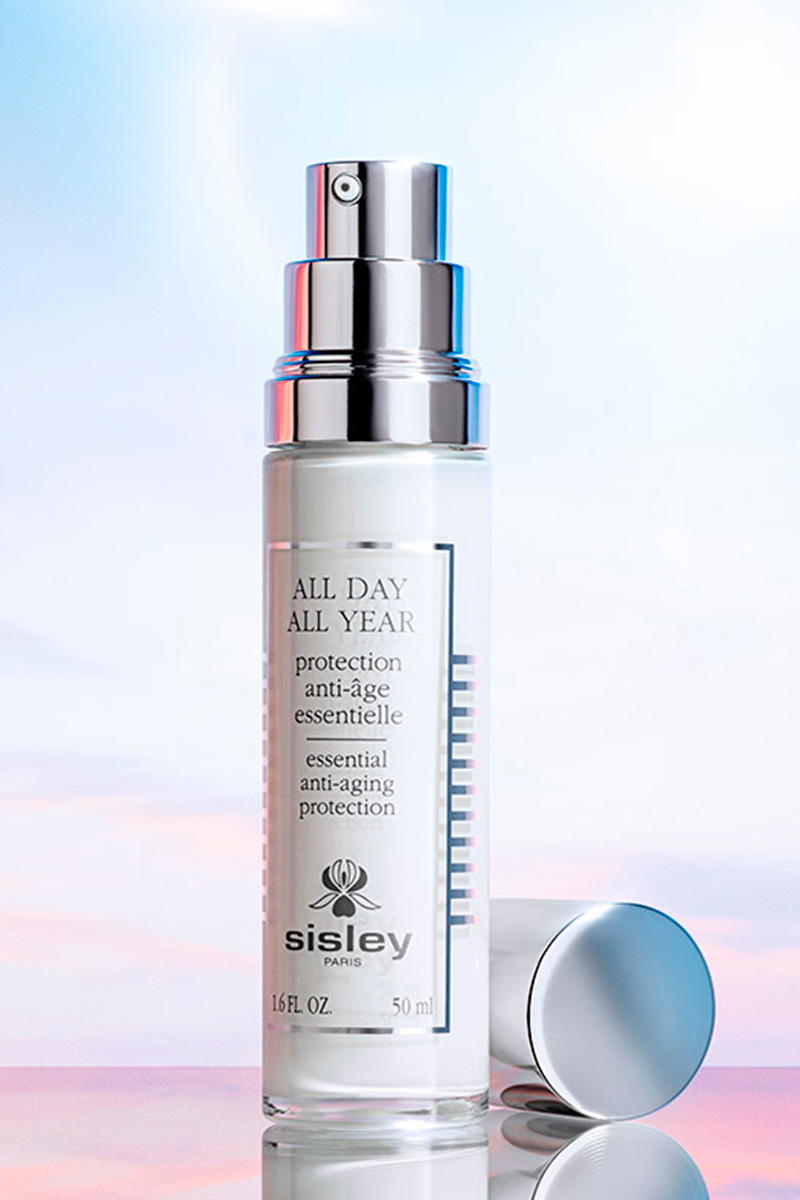 ALL DAY
ALL YEAR

protection
anti-âge
essentielle

essential
anti-aging
protection

sisley
PARIS

1.6 FL. OZ. 50 ml