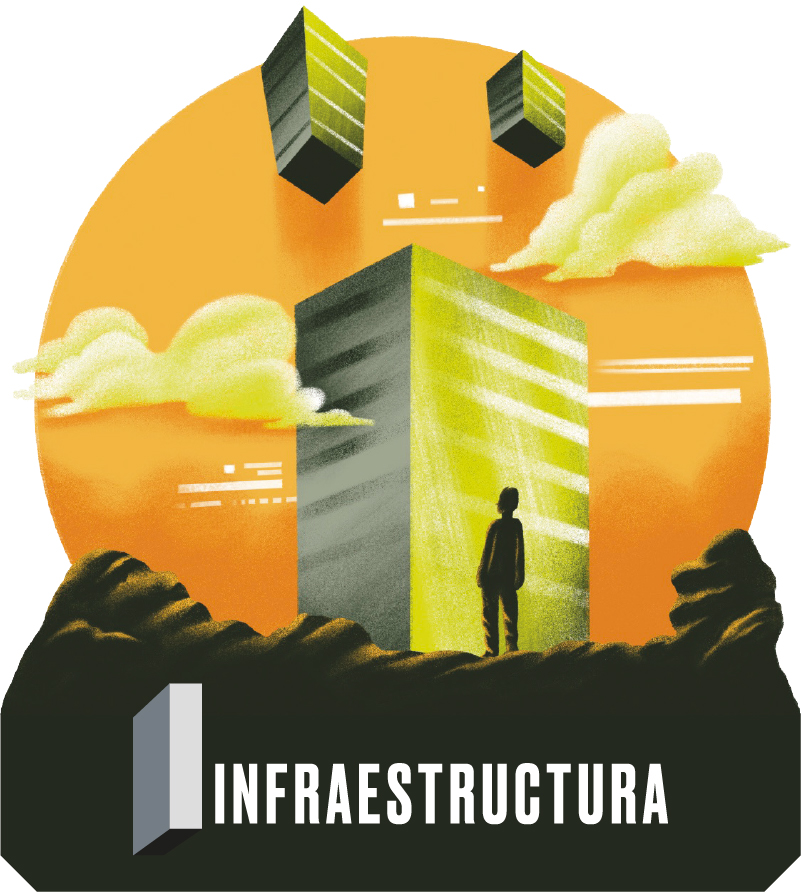 INFRAESTRUCTURA