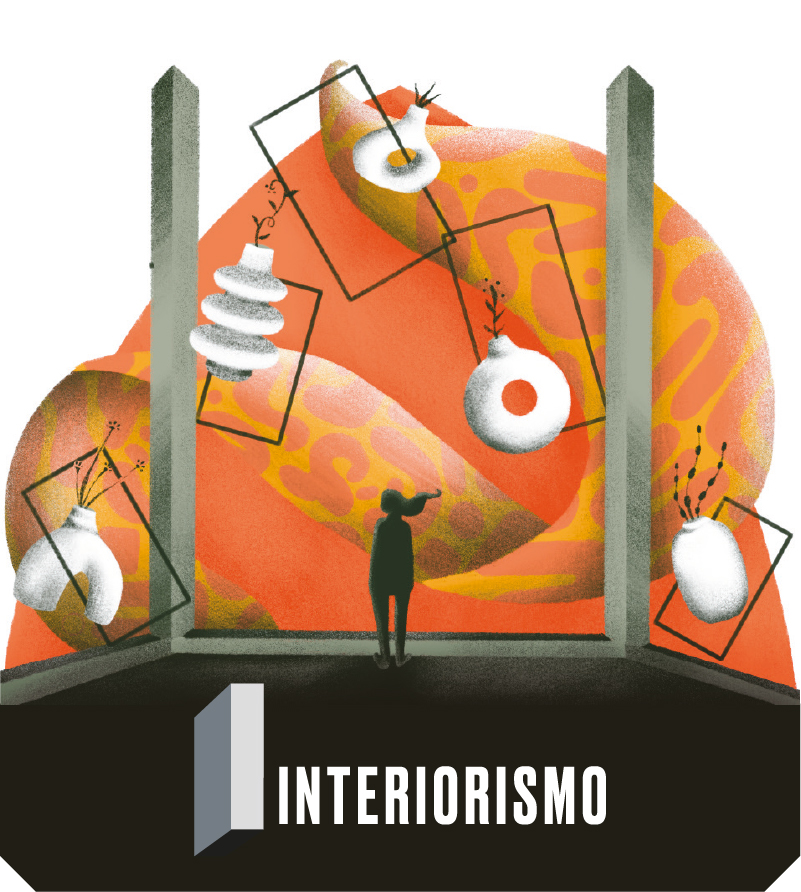 INTERIORISMO