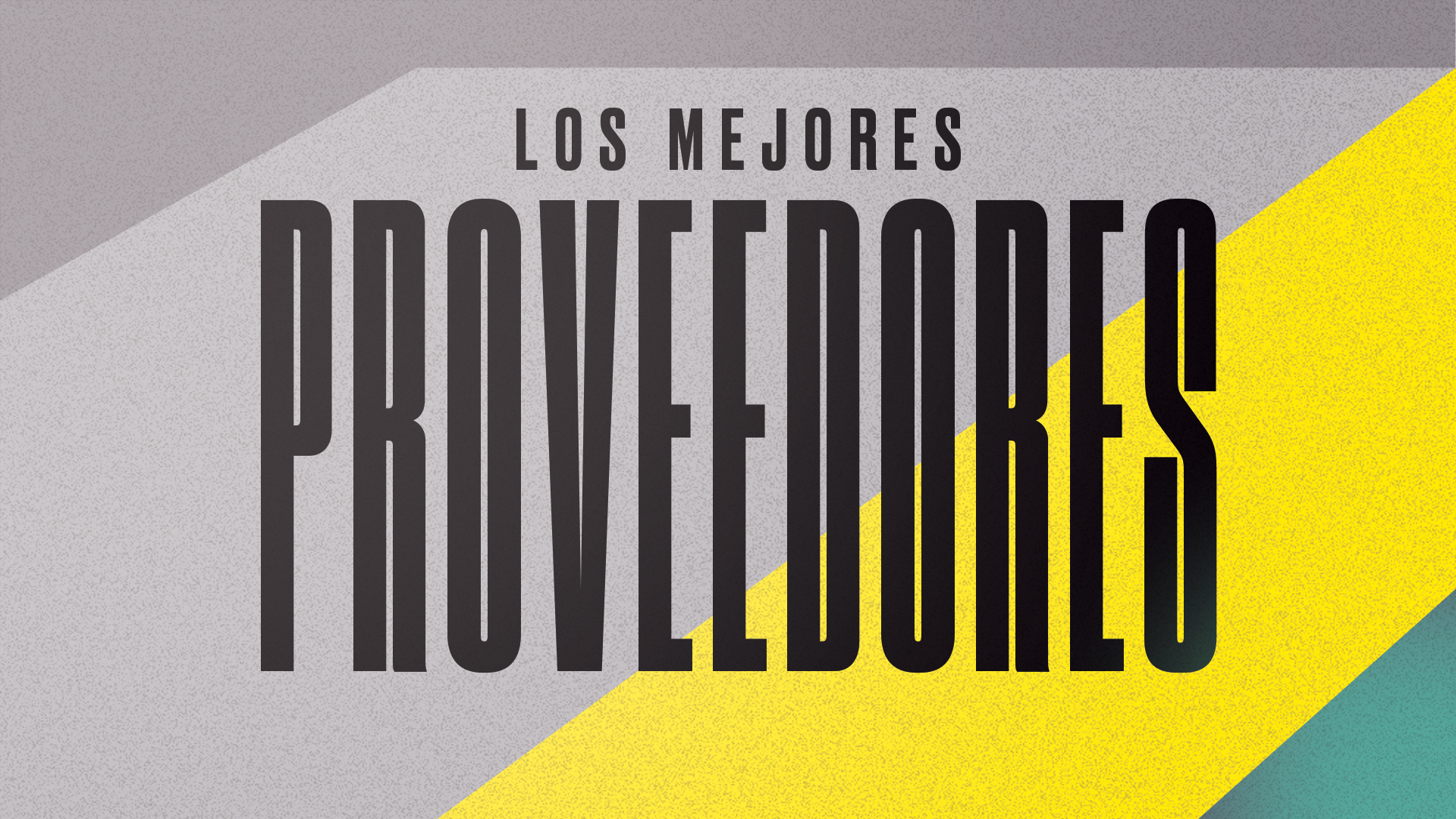 LOS MEJORES
PROVEEDORES