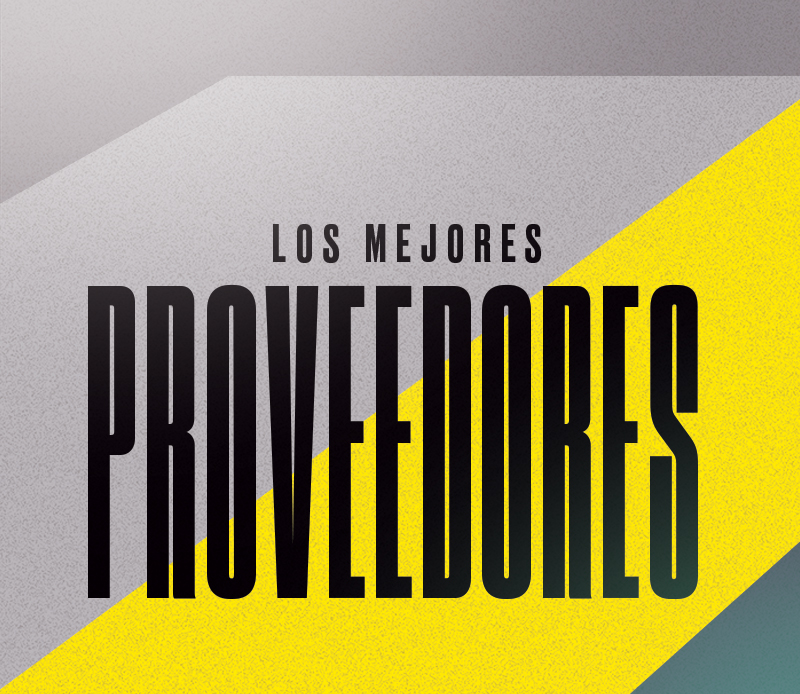 LOS MEJORES
PROVEEDORES