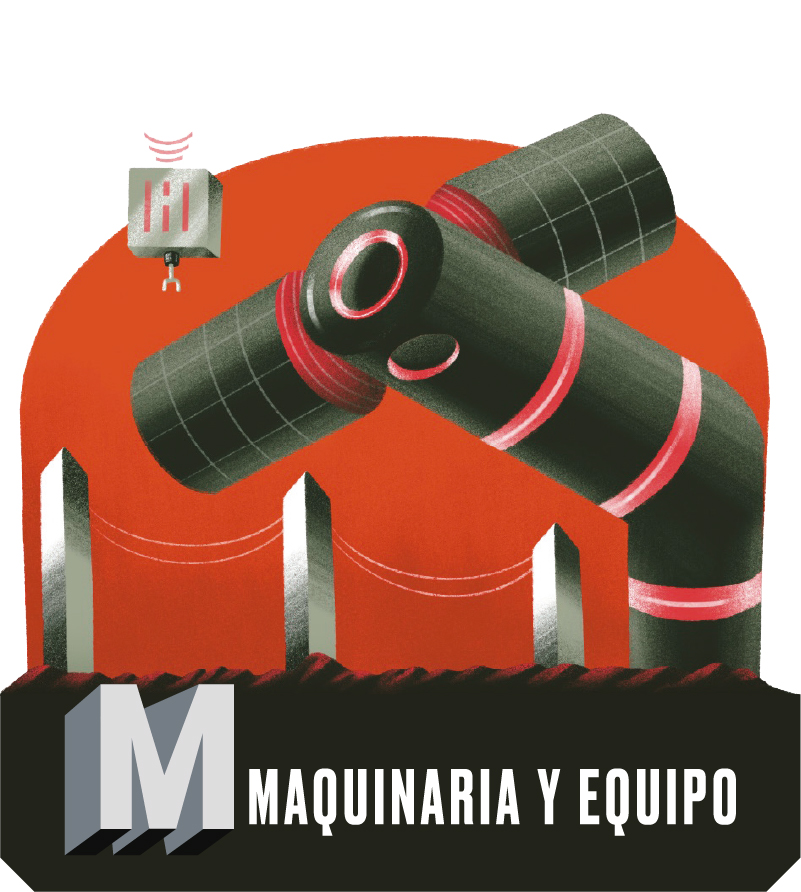 M MAQUINARIA Y EQUIPO