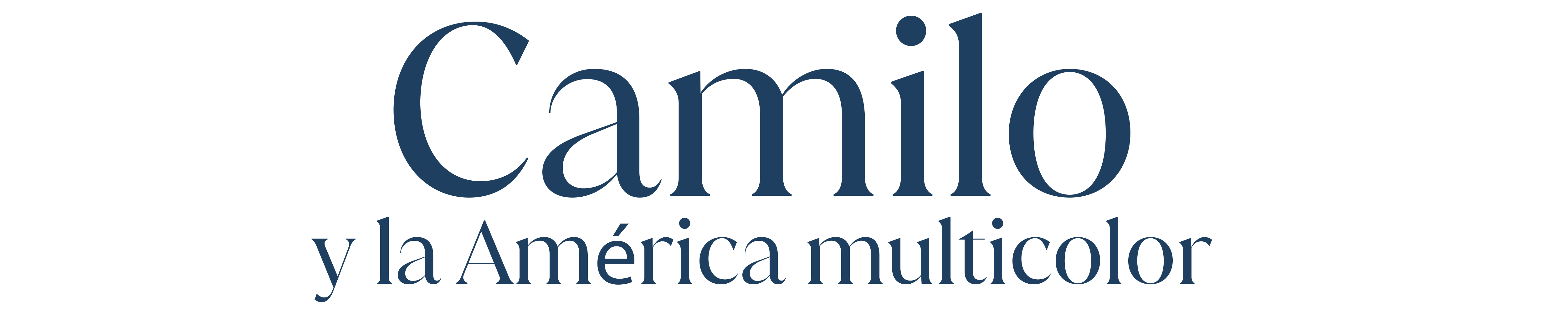 Camilo
y la América multicolor