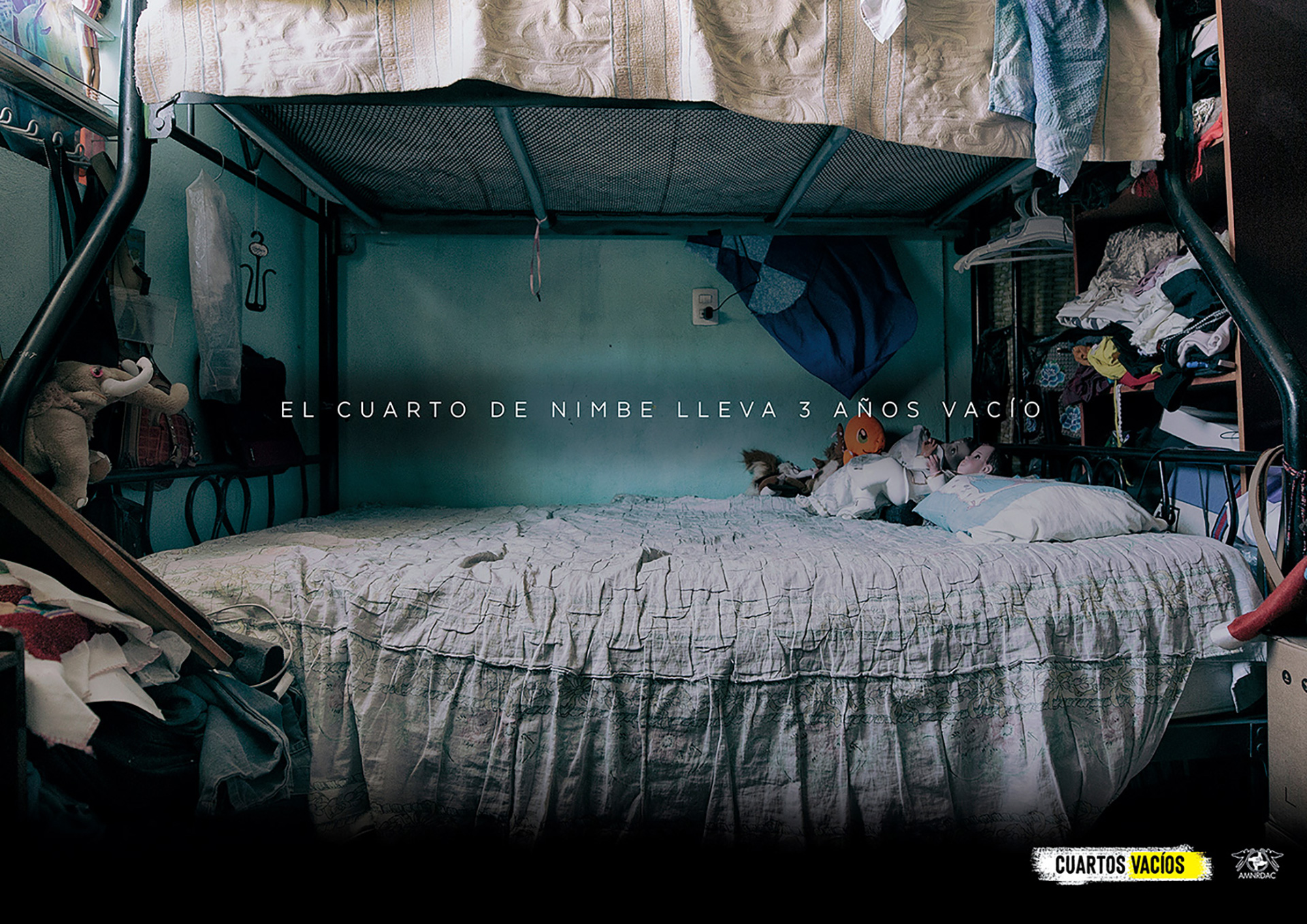 EL CUARTO DE NIMBE LLEVA 3 AÑOS VACÍO

CUARTOS VACÍOS

AMNRDAC