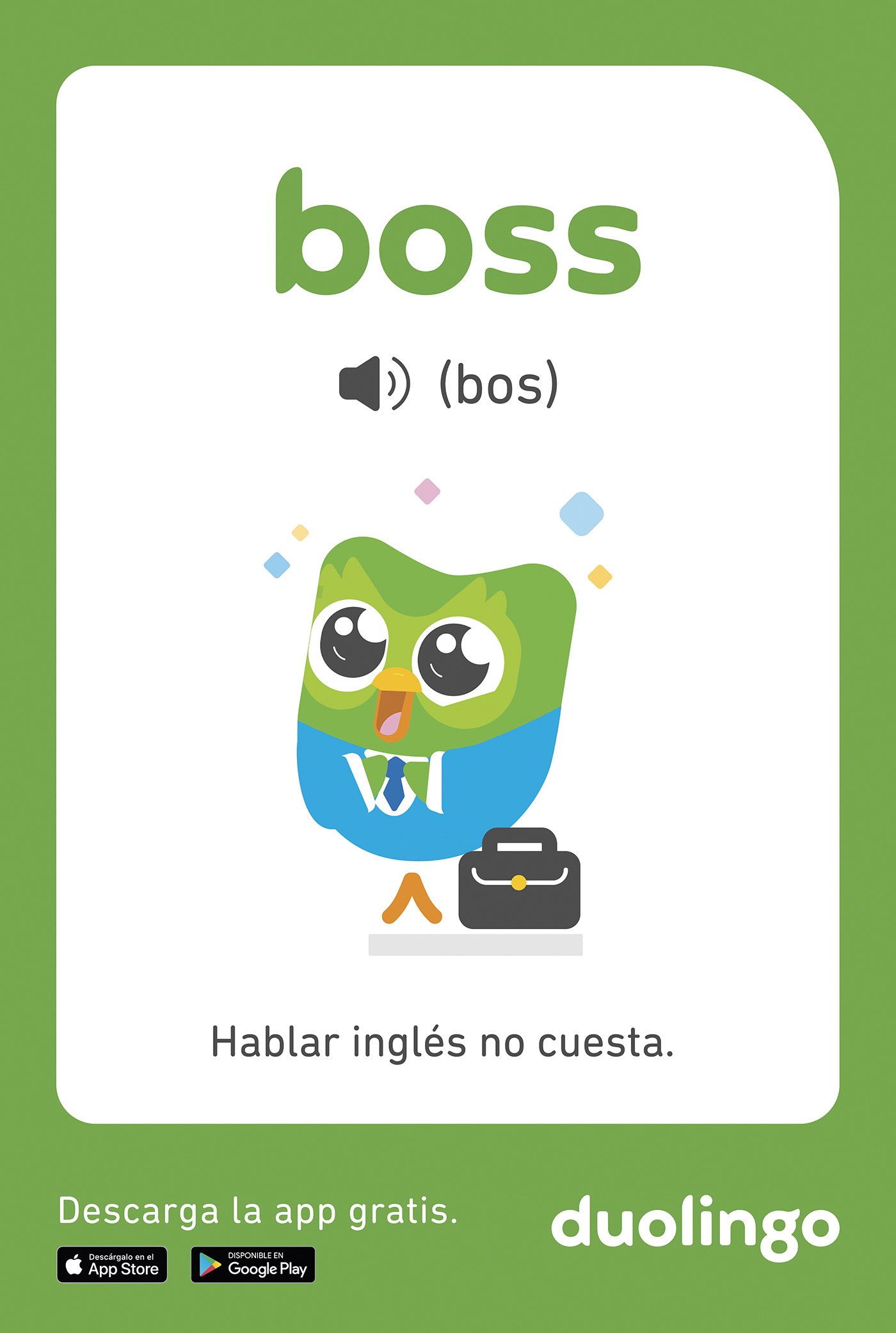 boss

(bos)

Hablar inglés no cuesta.

Descarga la app gratis.

Descárgalo en el App Store

DISPONIBLE EN Google Play

duolingo