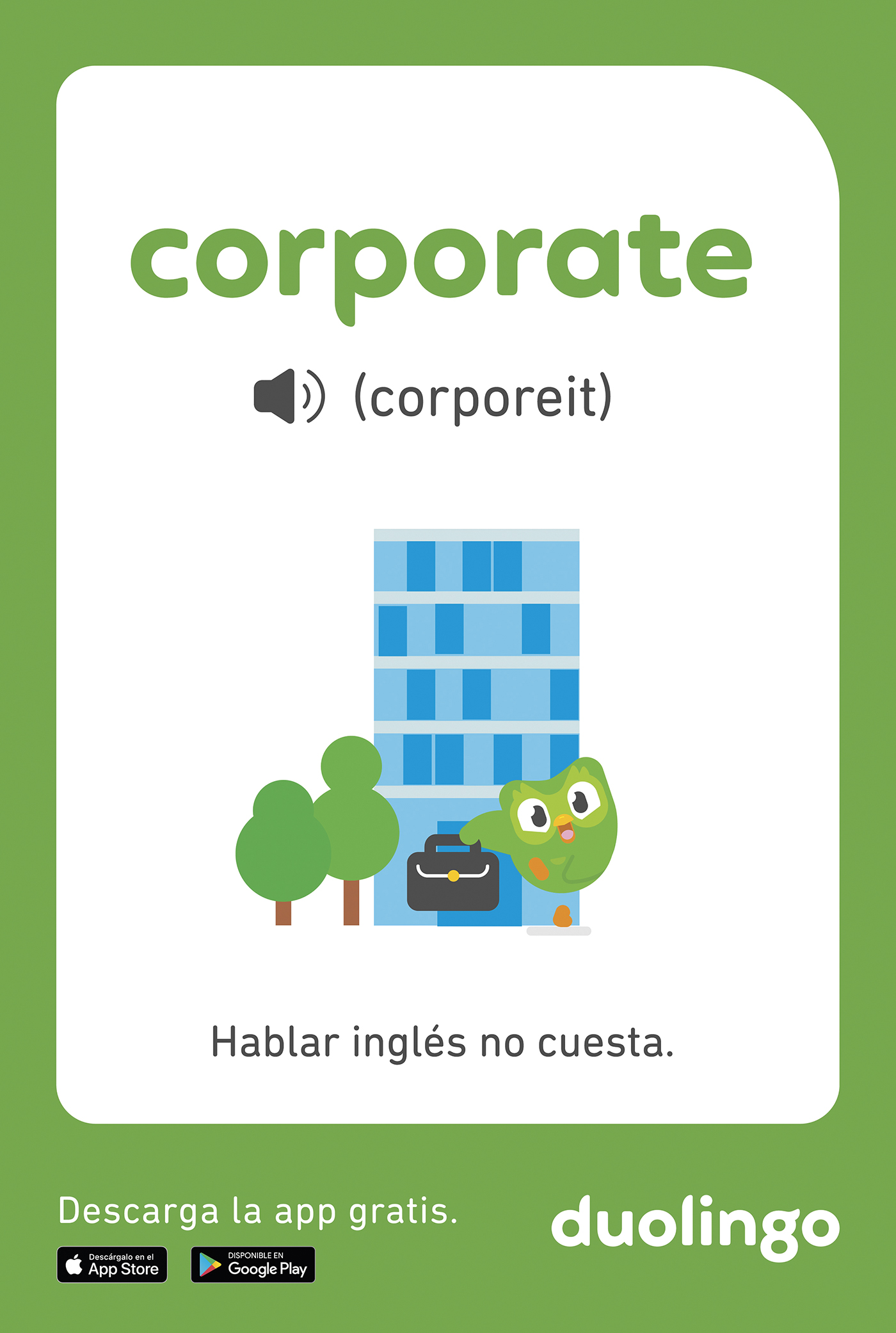 corporate

(corporeit)

Hablar inglés no cuesta.

Descarga la app gratis.

Descárgalo en el
App Store

DISPONIBLE EN
Google Play

duolingo