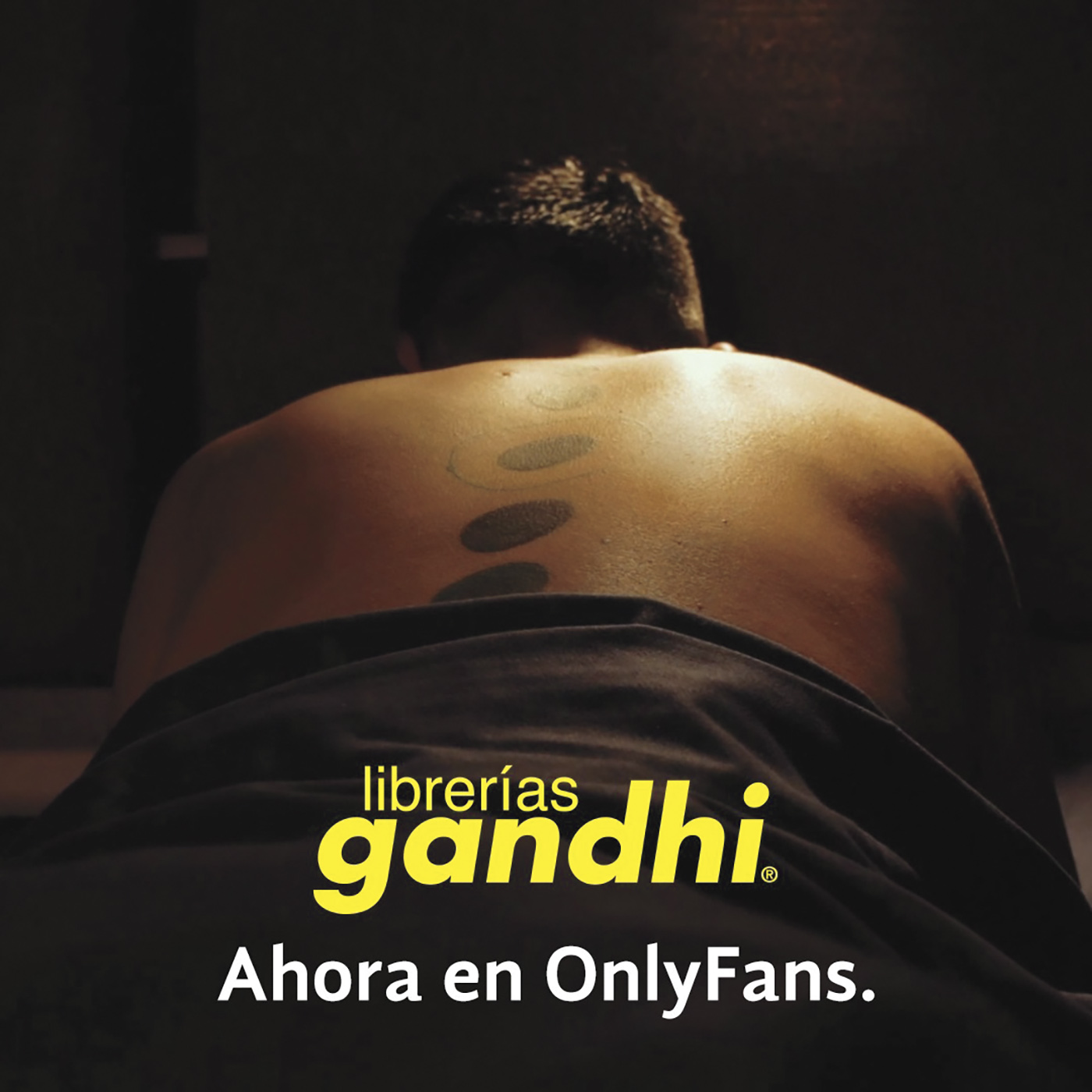 librerías
gandhi®

Ahora en OnlyFans.