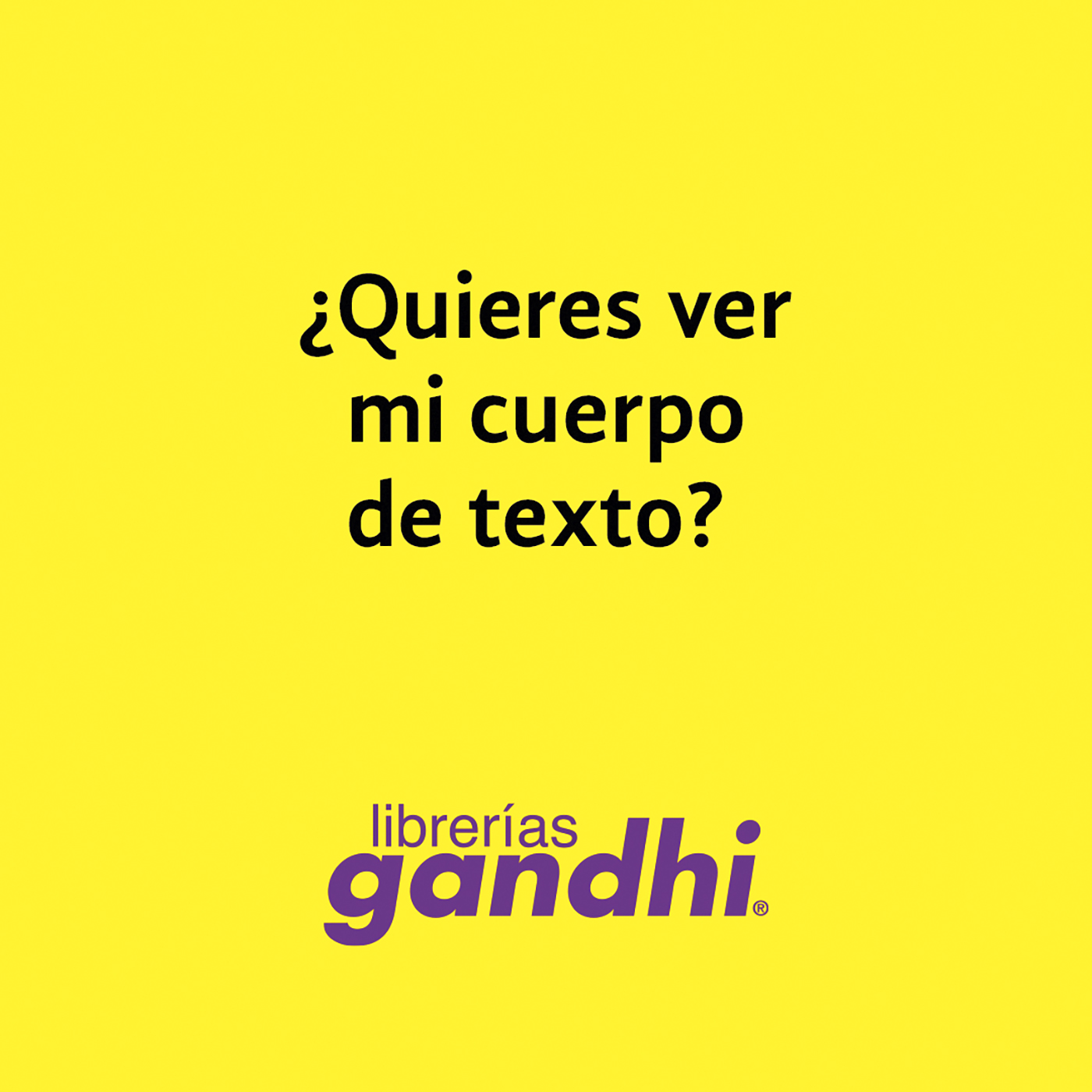 ¿Quieres ver mi cuerpo de texto?

librerías
gandhi®