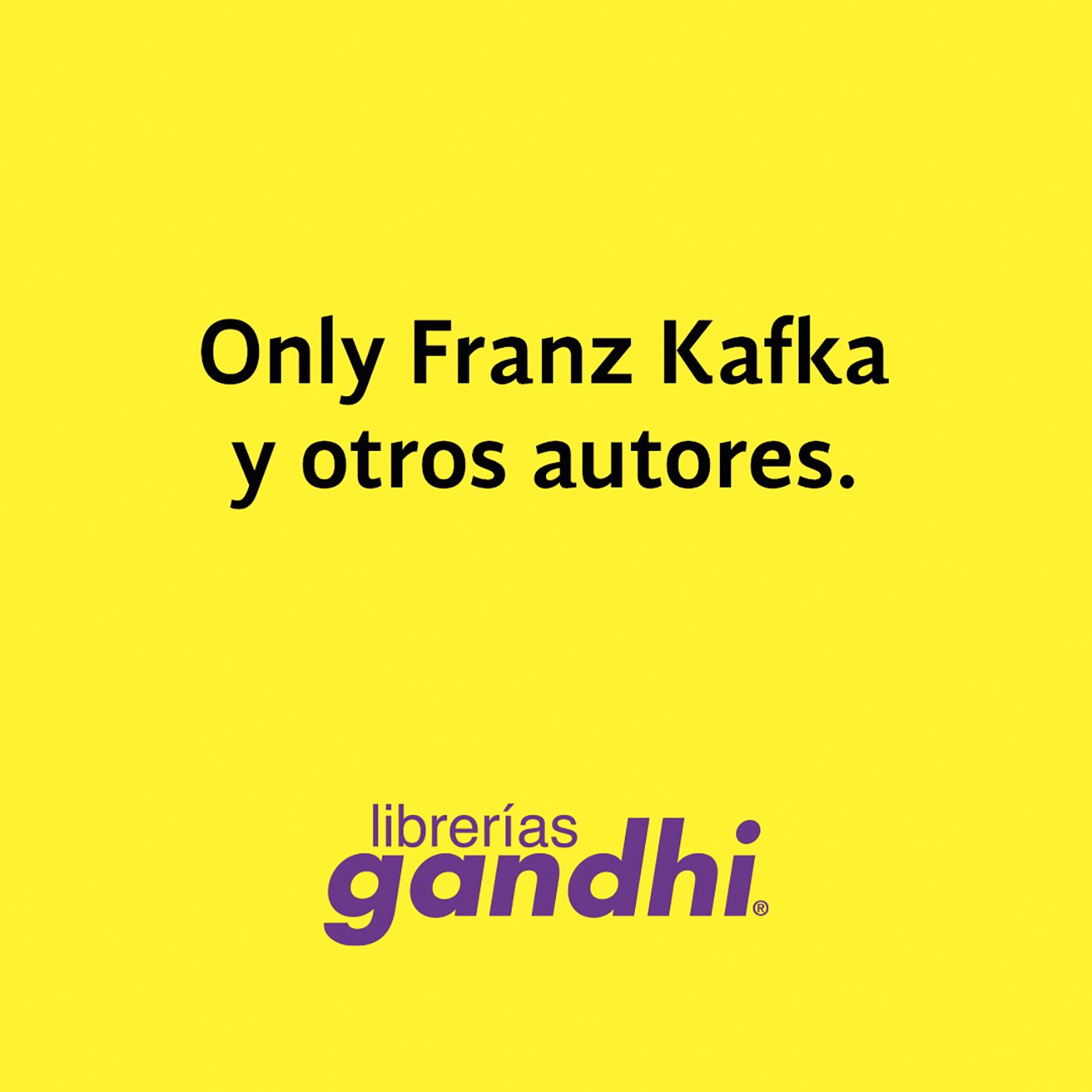 Only Franz Kafka y otros autores.

librerías
gandhi®