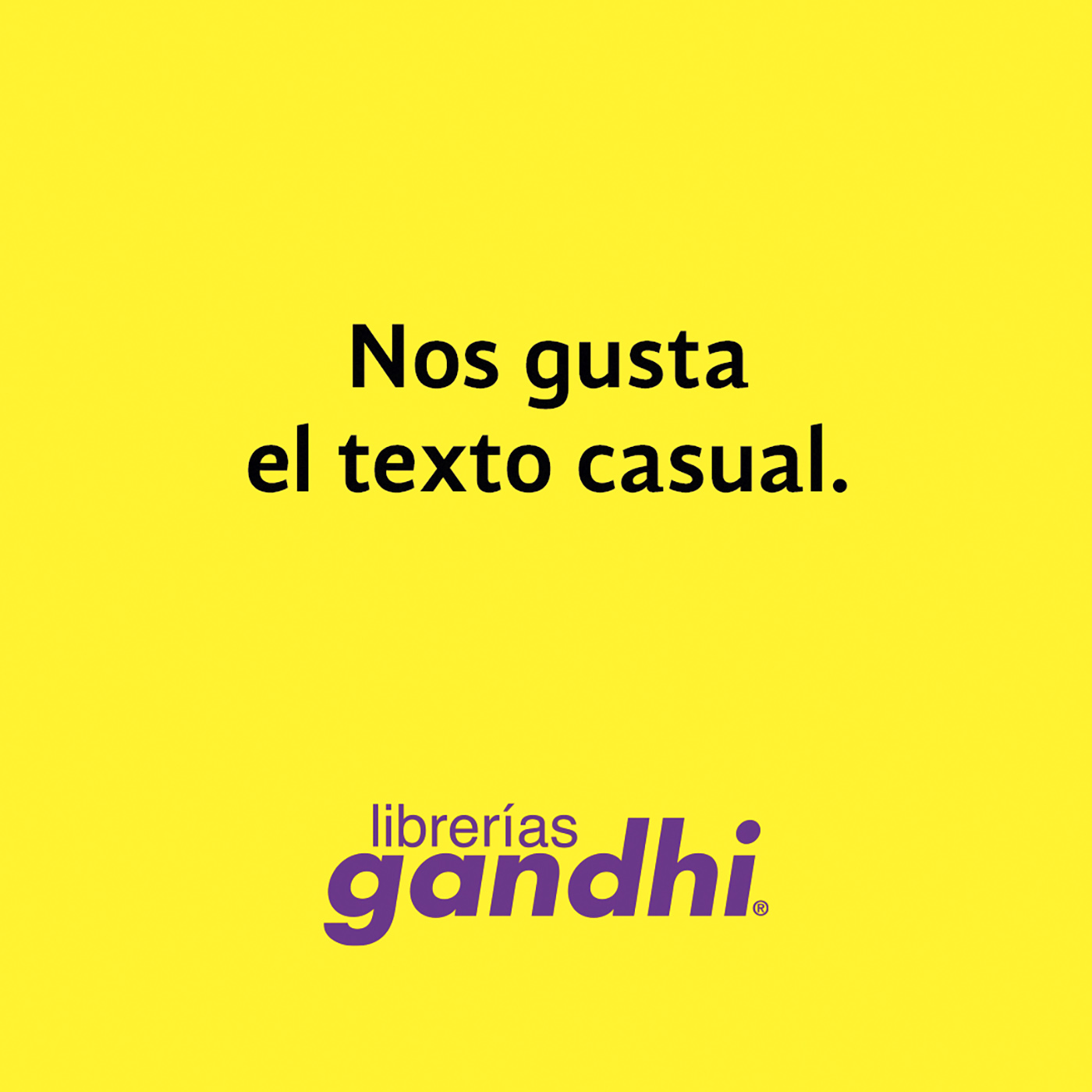 Nos gusta
el texto casual.

librerías
gandhi®