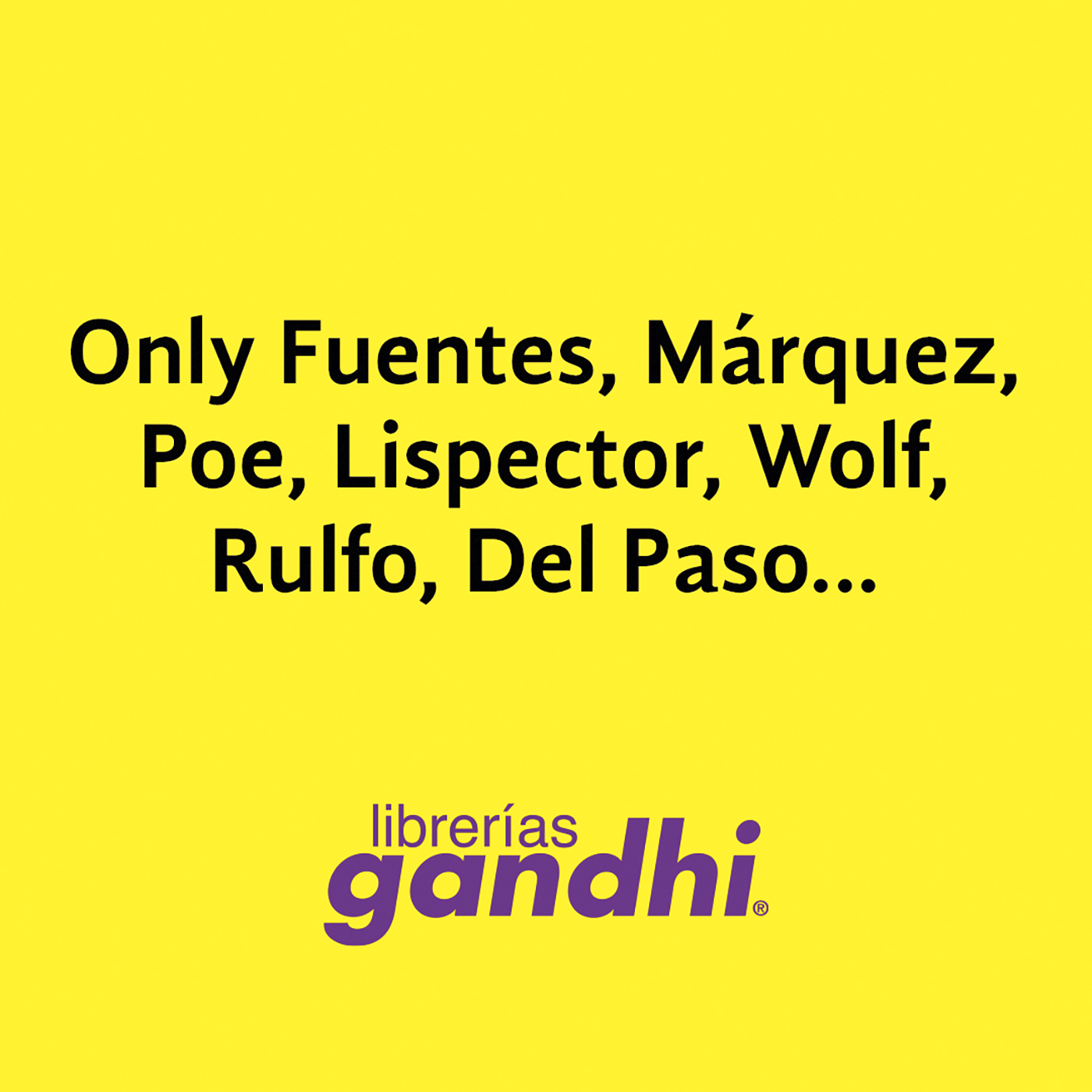 Only Fuentes, Márquez, Poe, Lispector, Wolf, Rulfo, Del Paso...

librerías
gandhi®