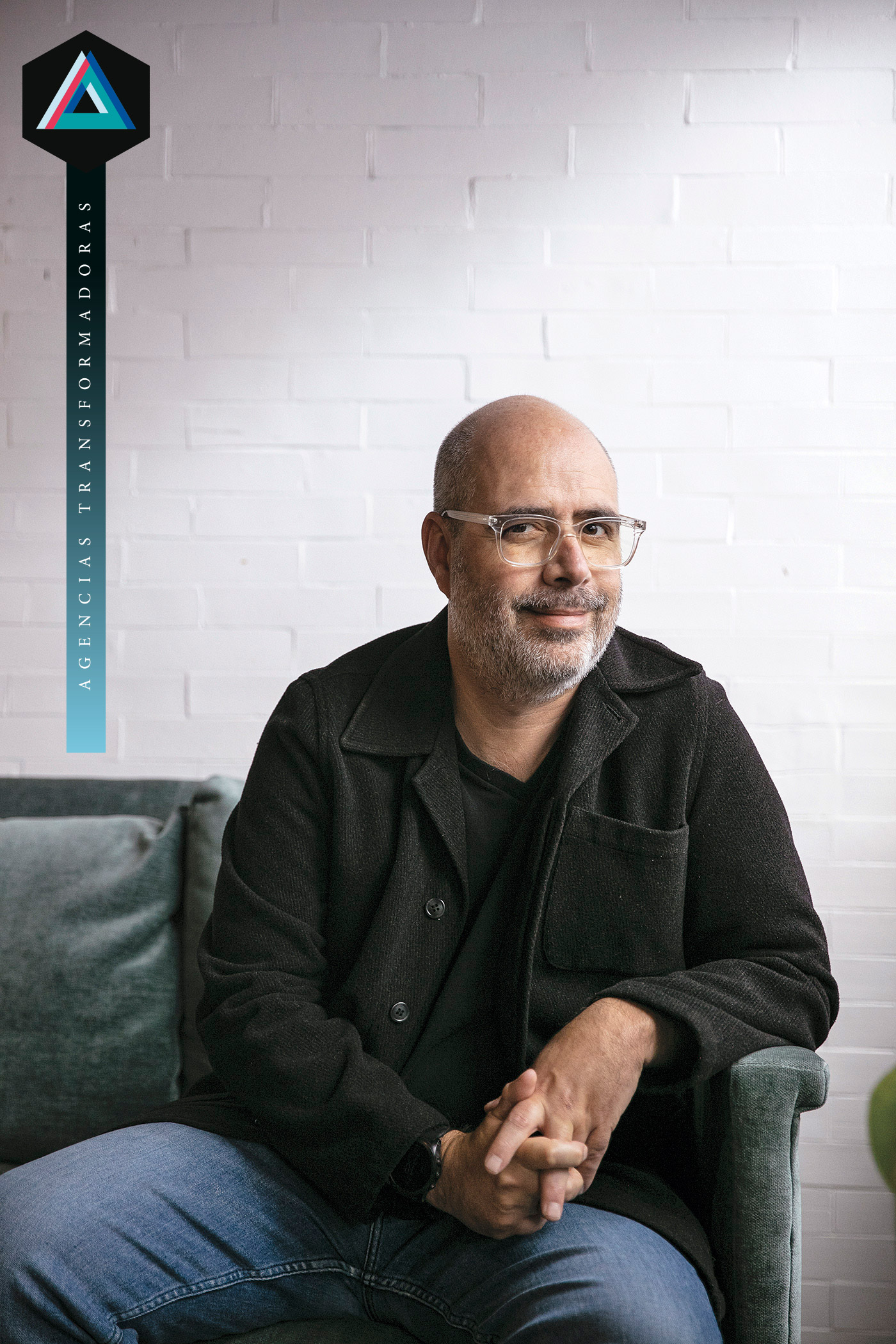 AGENCIAS TRANSFORMADORAS