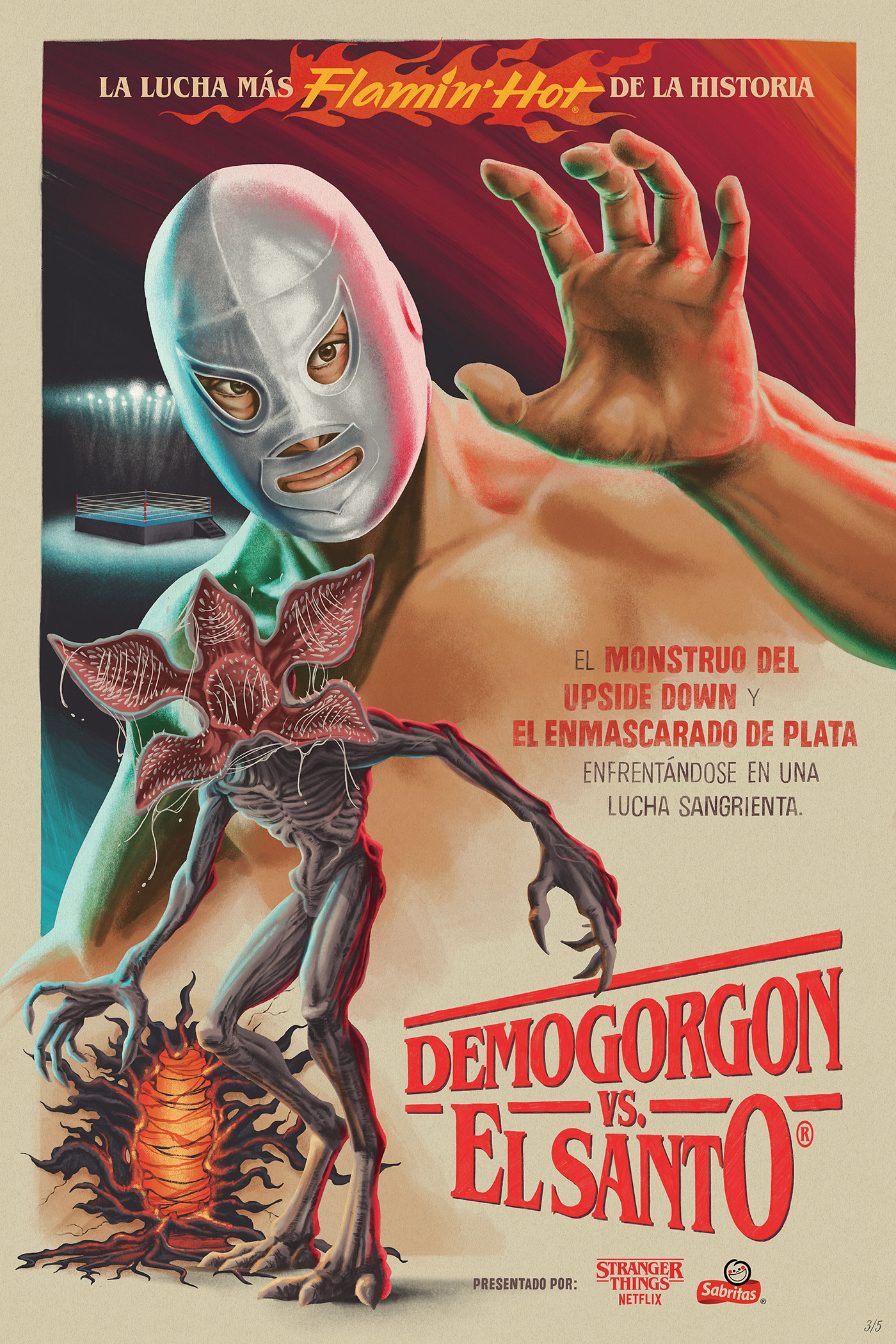 LA LUCHA MÁS Flamin' Hot® DE LA HISTORIA

EL MONSTRUO DEL UPSIDE DOWN Y EL ENMASCARADO DE PLATA ENFRENTÁNDOSE EN UNA LUCHA SANGRIENTA.

DEMOGORGON VS. EL SANTO®

PRESENTADO POR: STRANGER THINGS NETFLIX Sabritas®

3/5