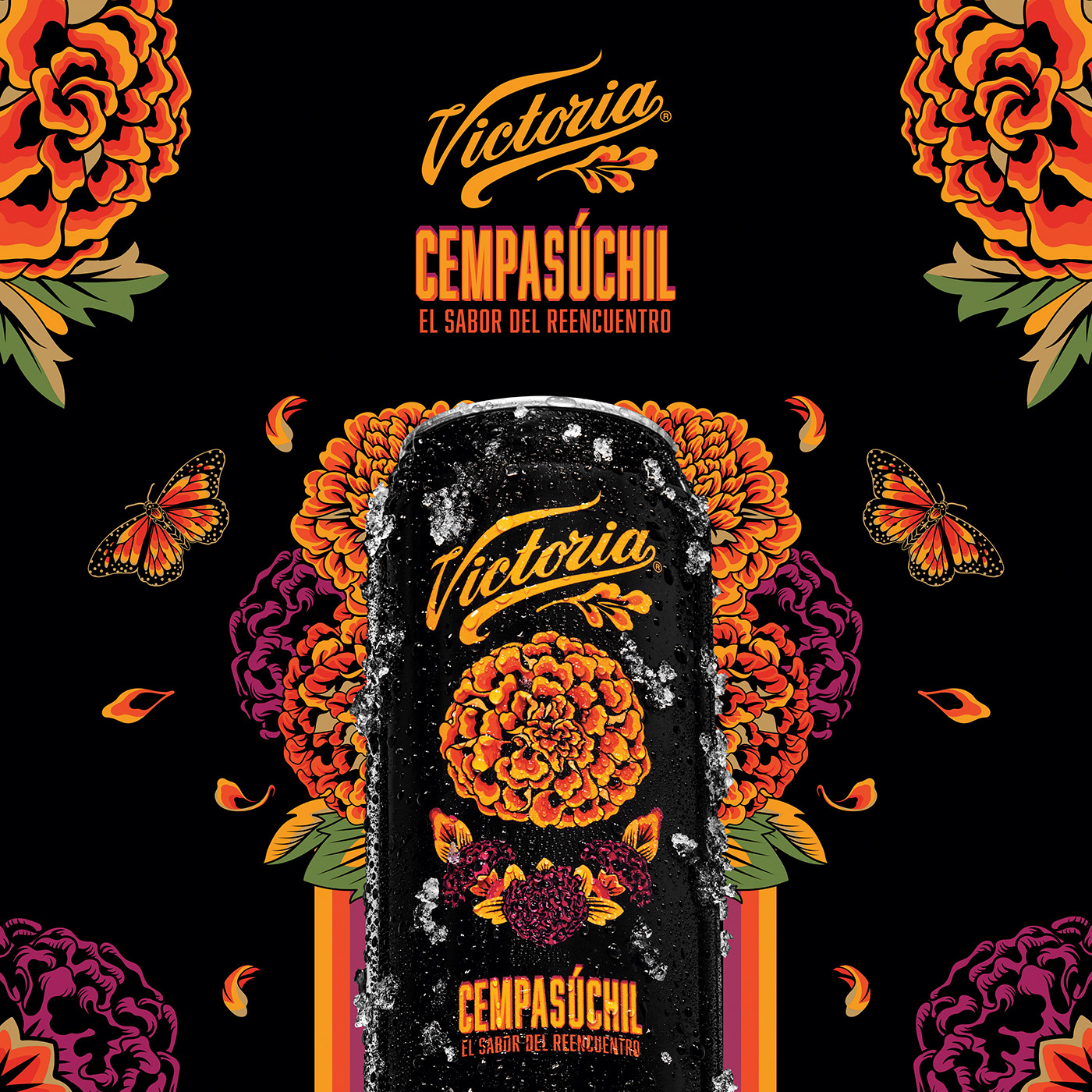 Victoria®

CEMPASÚCHIL
EL SABOR DEL REENCUENTRO

Victoria®

CEMPASÚCHIL
EL SABOR DEL REENCUENTRO