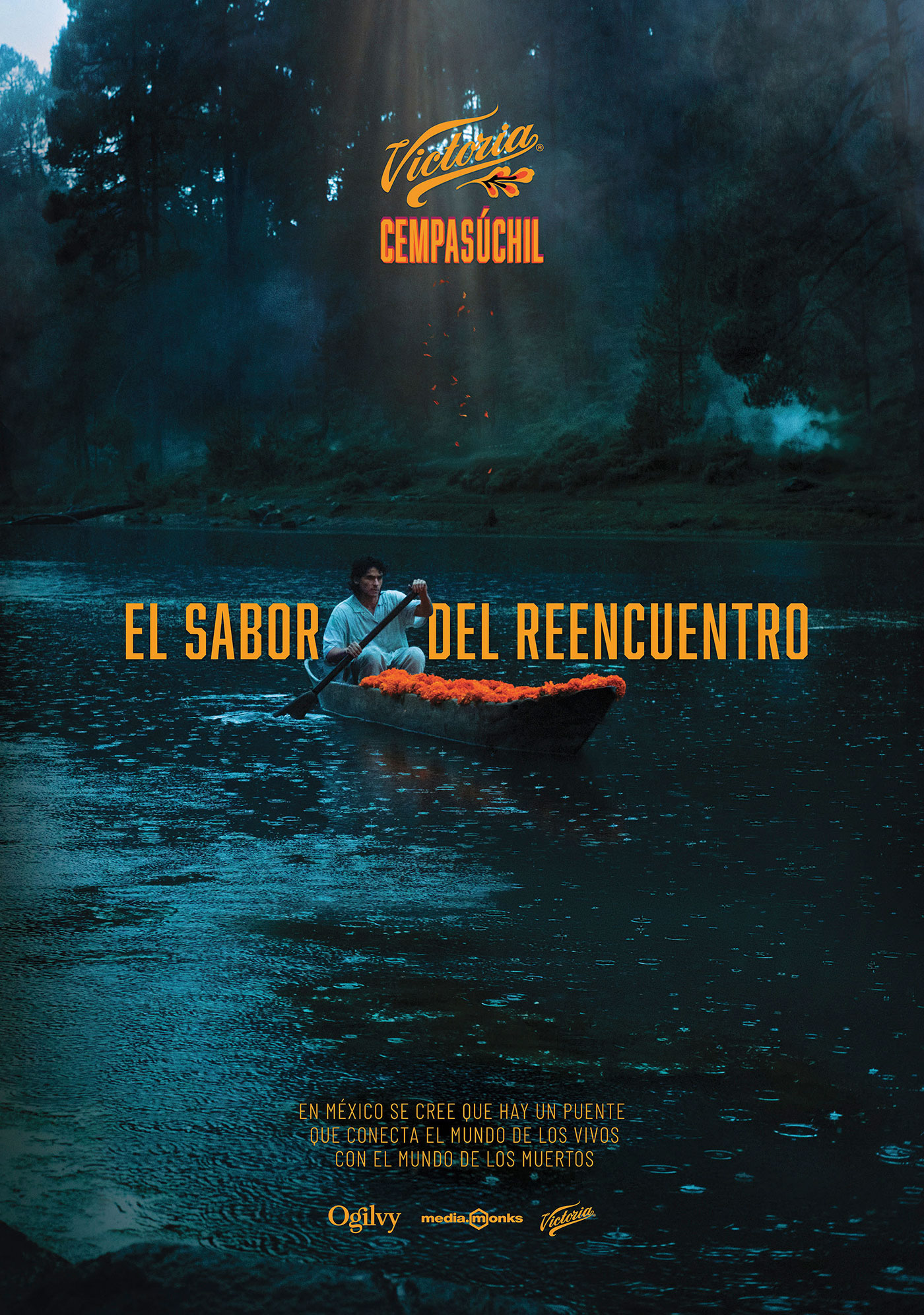 Victoria®
CEMPASÚCHIL

EL SABOR DEL REENCUENTRO

EN MÉXICO SE CREE QUE HAY UN PUENTE QUE CONECTA EL MUNDO DE LOS VIVOS CON EL MUNDO DE LOS MUERTOS

Ogilvy media.monks Victoria