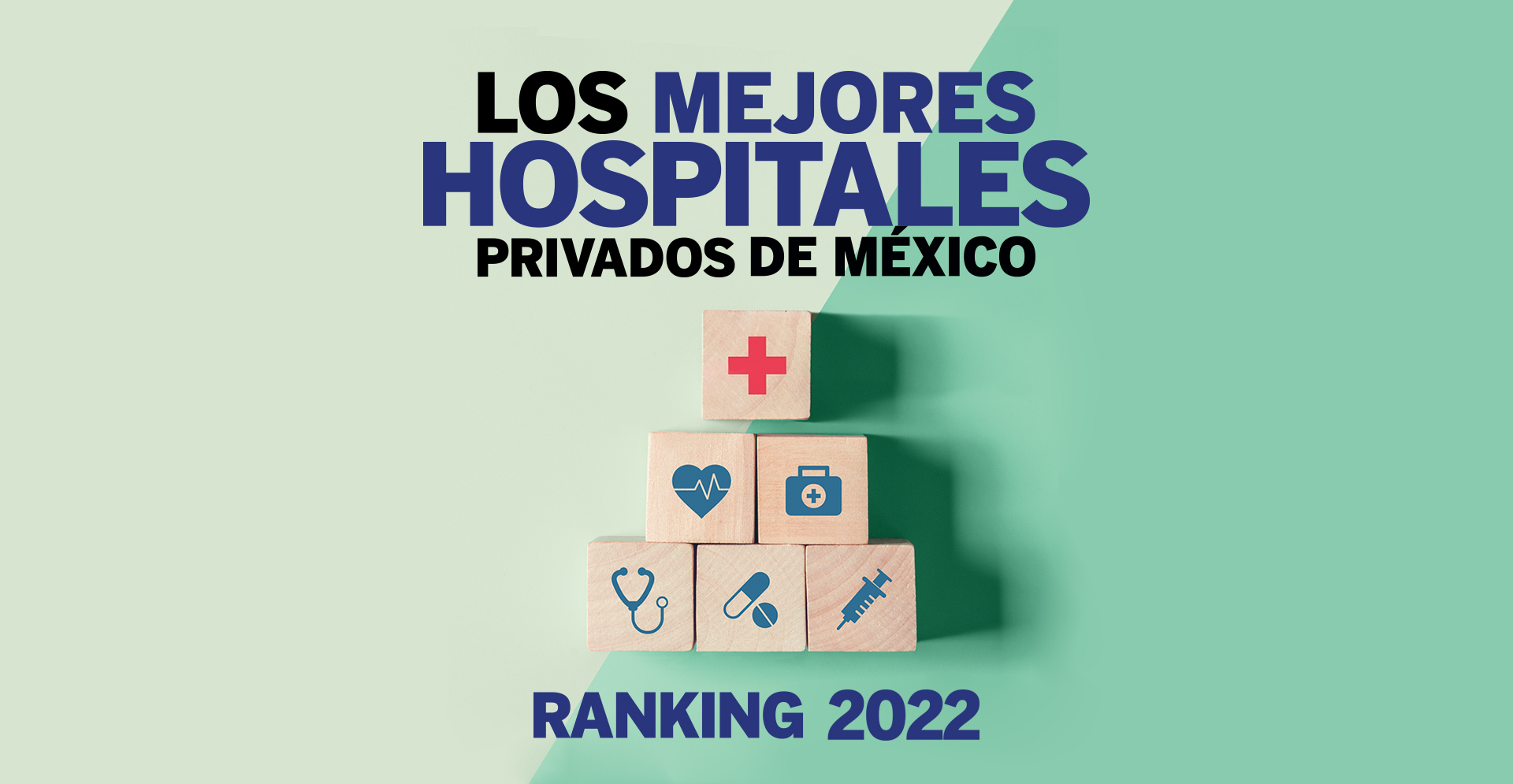 LOS MEJORES HOSPITALES PRIVADOS DE MÉXICO

RANKING 2022