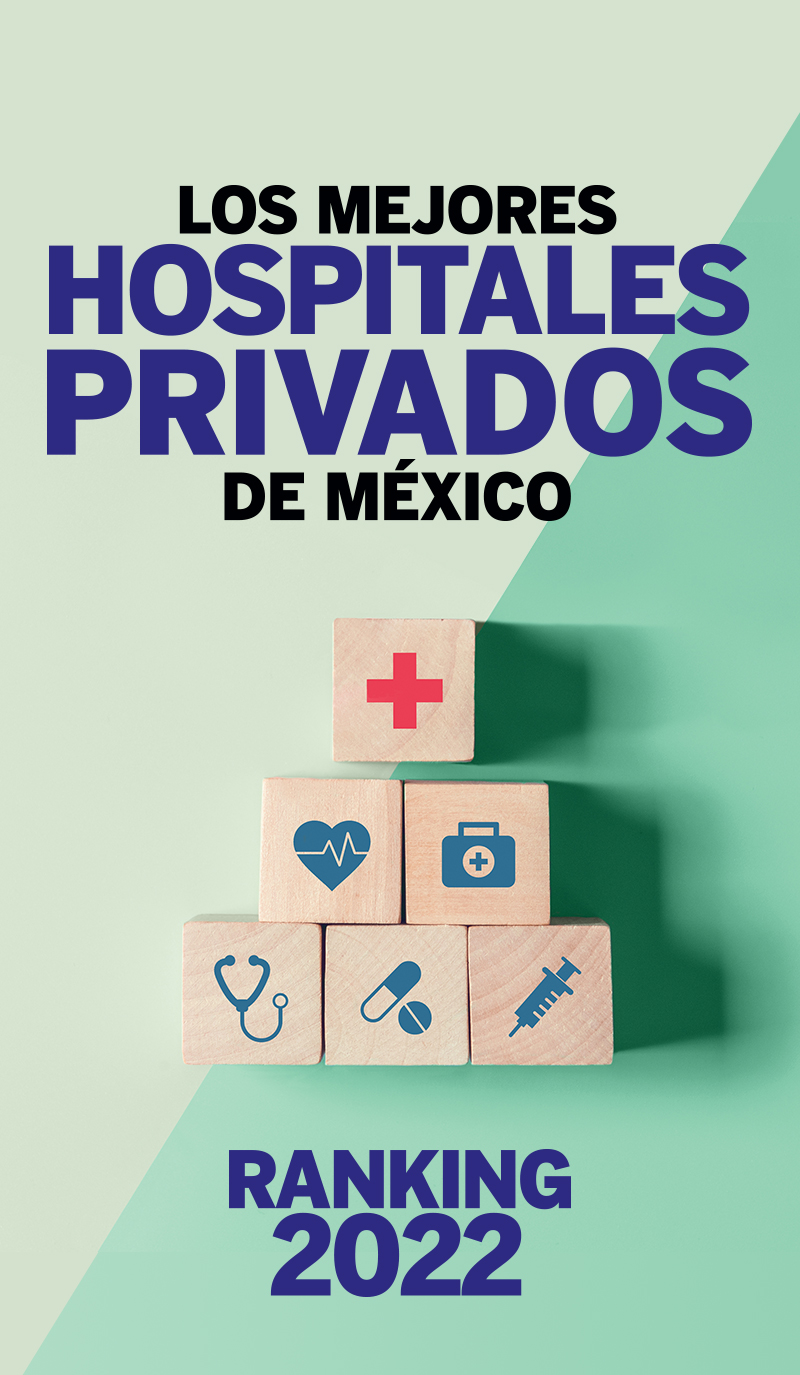 LOS MEJORES
HOSPITALES
PRIVADOS
DE MÉXICO

RANKING
2022