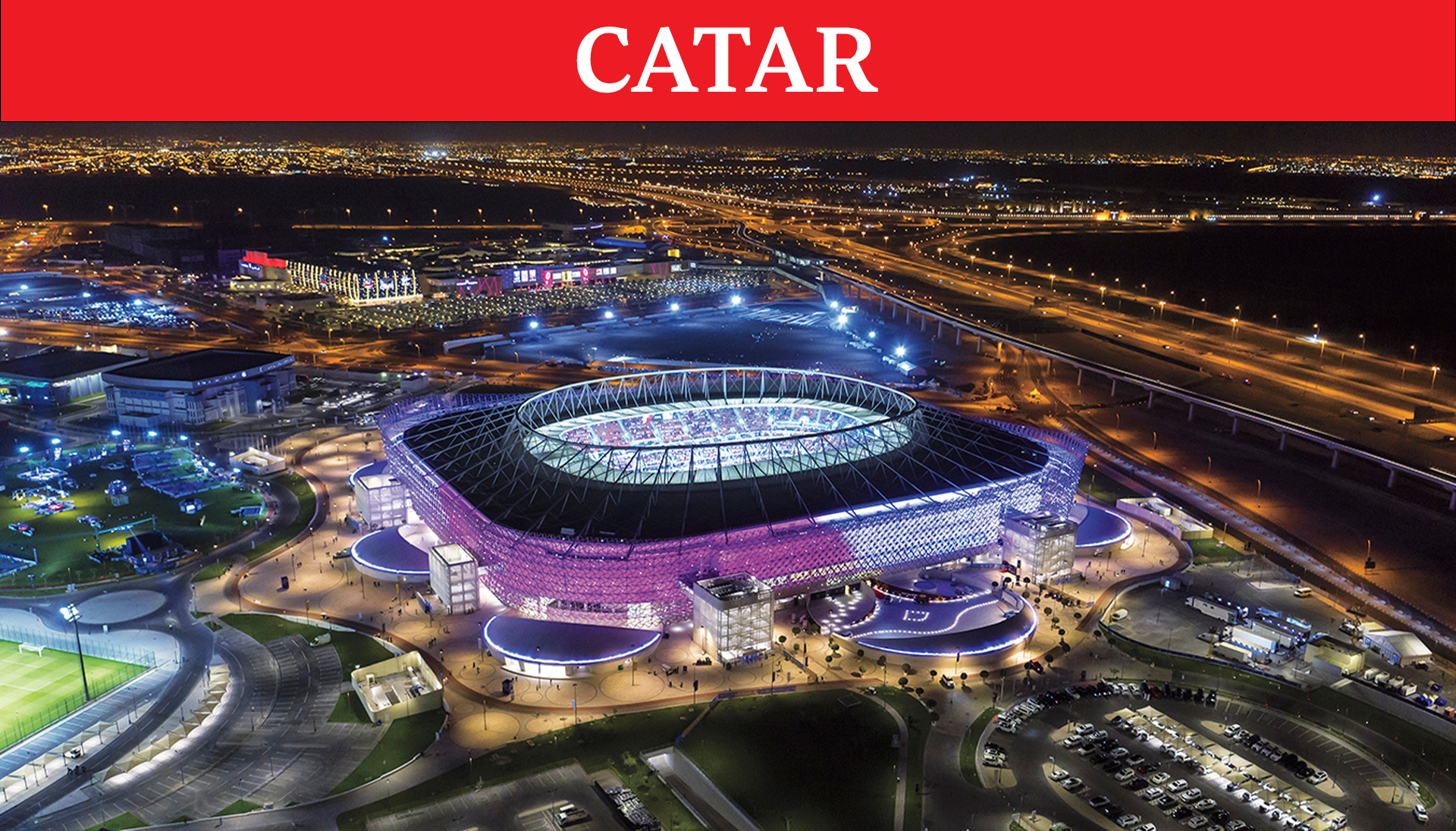 CATAR