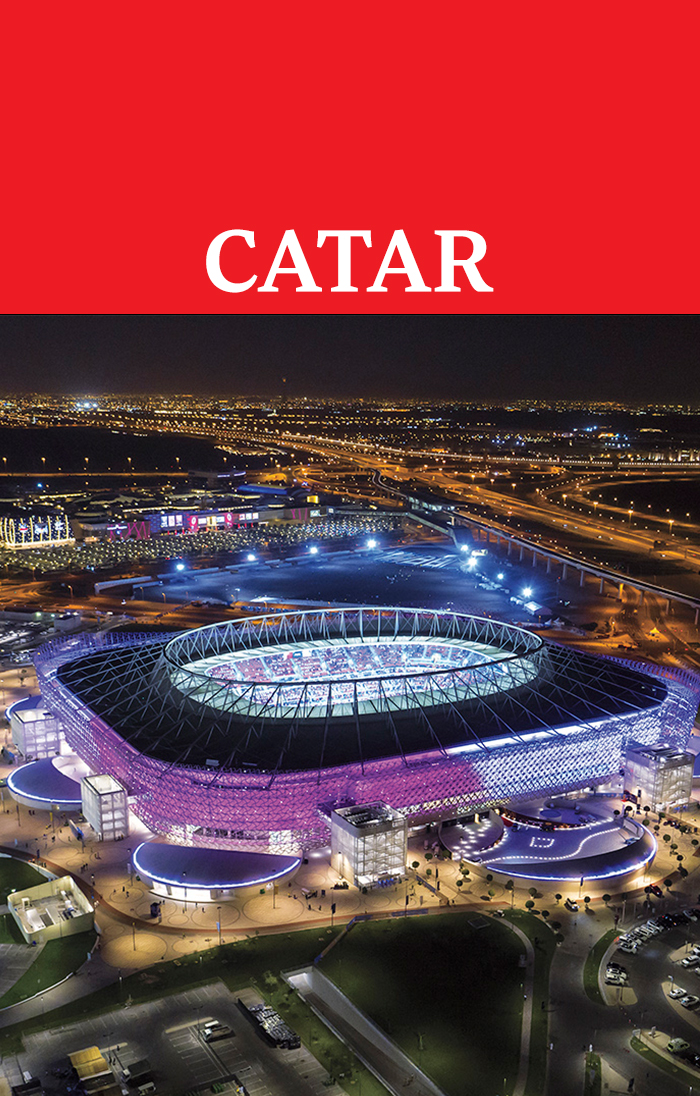 CATAR