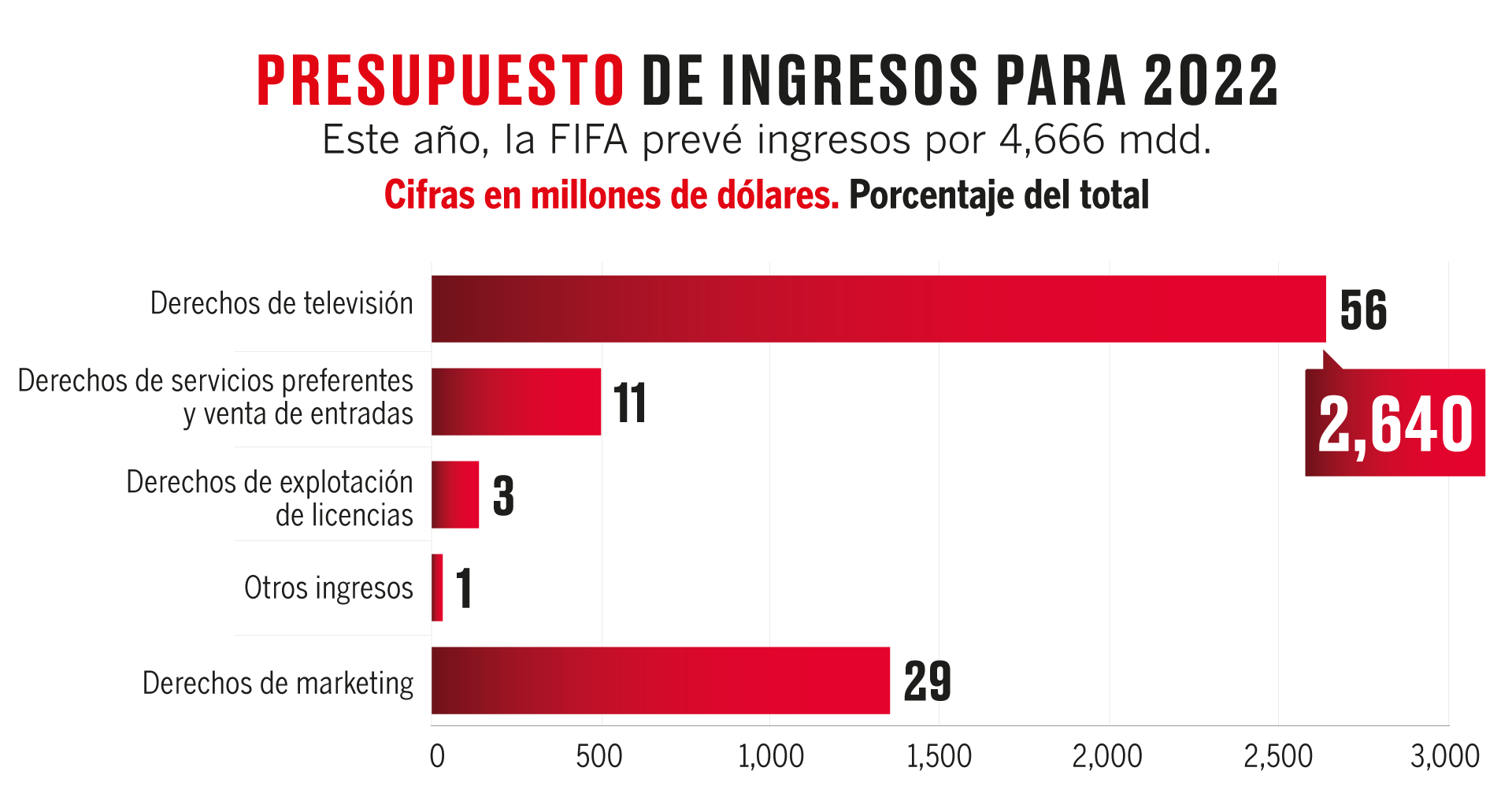 PRESUPUESTO DE INGRESOS PARA 2022

Este año, la FIFA prevé ingresos por 4,666 mdd.

Cifras en millones de dólares. Porcentaje del total

Derechos de televisión 56

2,640

Derechos de servicios preferentes y venta de entradas 11

Derechos de explotación de licencias 3

Otros ingresos 1

Derechos de marketing 29

0 500 1,000 1,500 2,000 2,500 3,000