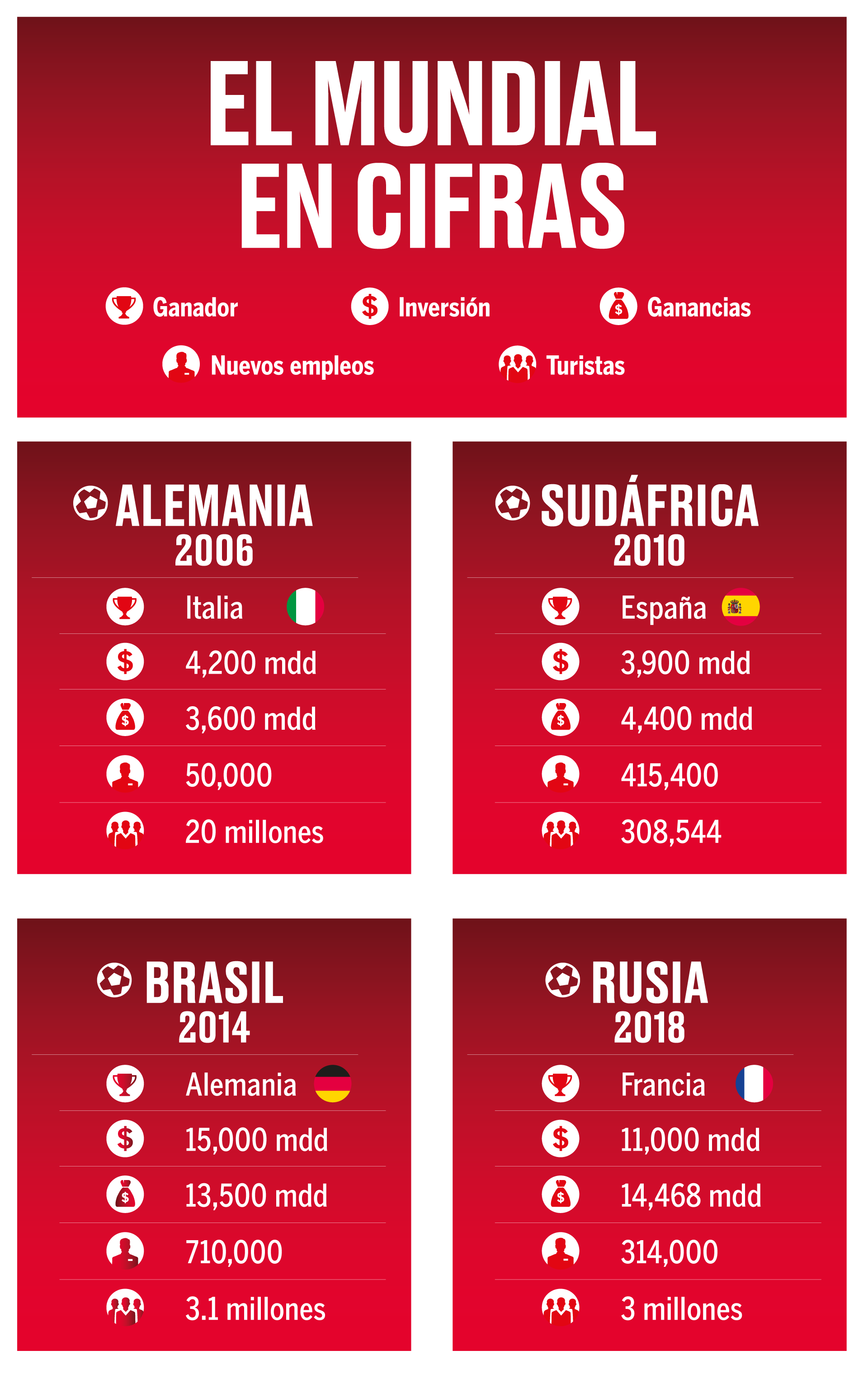 EL MUNDIAL EN CIFRAS

Ganador
Inversión
Ganancias
Nuevos empleos
Turistas

ALEMANIA 2006
Italia
4,200 mdd
3,600 mdd
50,000
20 millones

SUDÁFRICA 2010
España
3,900 mdd
4,400 mdd
415,400
308,544

BRASIL 2014
Alemania
15,000 mdd
13,500 mdd
710,000
3.1 millones

RUSIA 2018
Francia
11,000 mdd
14,468 mdd
314,000
3 millones