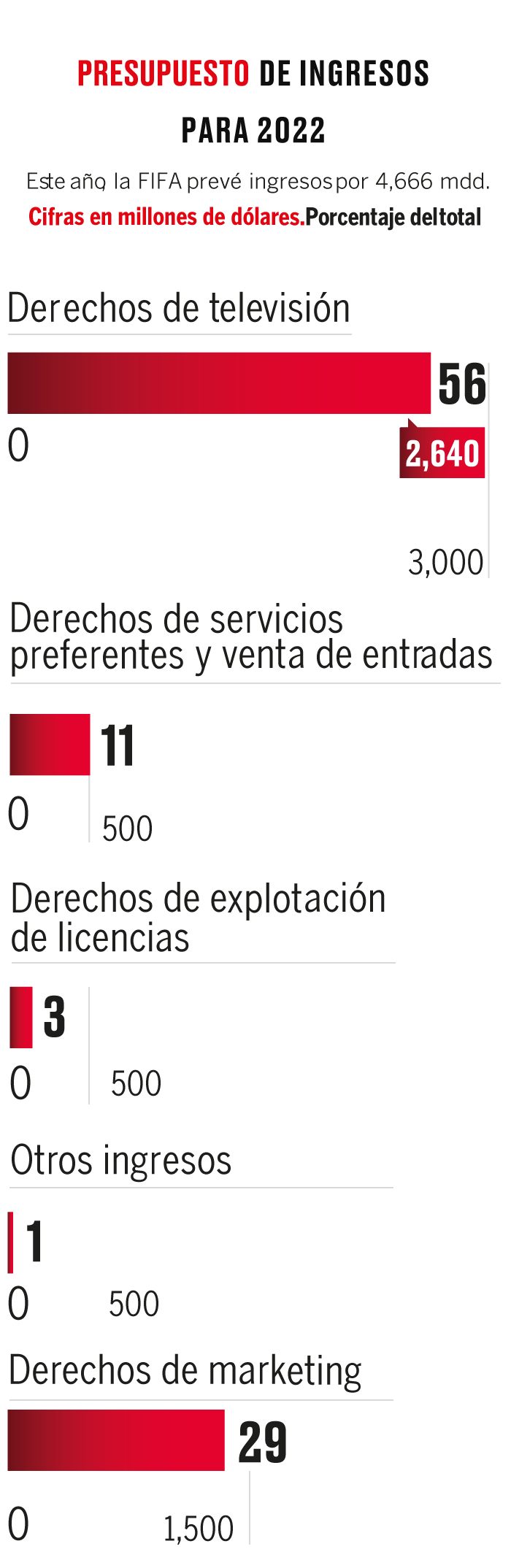 PRESUPUESTO DE INGRESOS PARA 2022

Este año la FIFA prevé ingresos por 4,666 mdd.
Cifras en millones de dólares. Porcentaje del total

Derechos de televisión

56
0
2,640
3,000

Derechos de servicios preferentes y venta de entradas

11
0
500

Derechos de explotación de licencias

3
0
500

Otros ingresos

1
0
500

Derechos de marketing

29
0
1,500