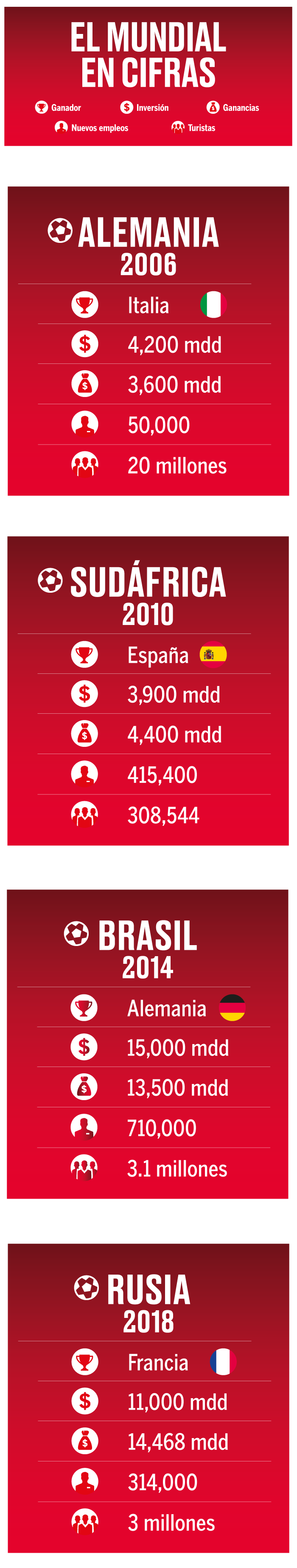 EL MUNDIAL EN CIFRAS

Ganador
Inversión
Ganancias
Nuevos empleos
Turistas

ALEMANIA
2006

Italia
4,200 mdd
3,600 mdd
50,000
20 millones

SUDÁFRICA
2010

España
3,900 mdd
4,400 mdd
415,400
308,544

BRASIL
2014

Alemania
15,000 mdd
13,500 mdd
710,000
3.1 millones

RUSIA
2018

Francia
11,000 mdd
14,468 mdd
314,000
3 millones