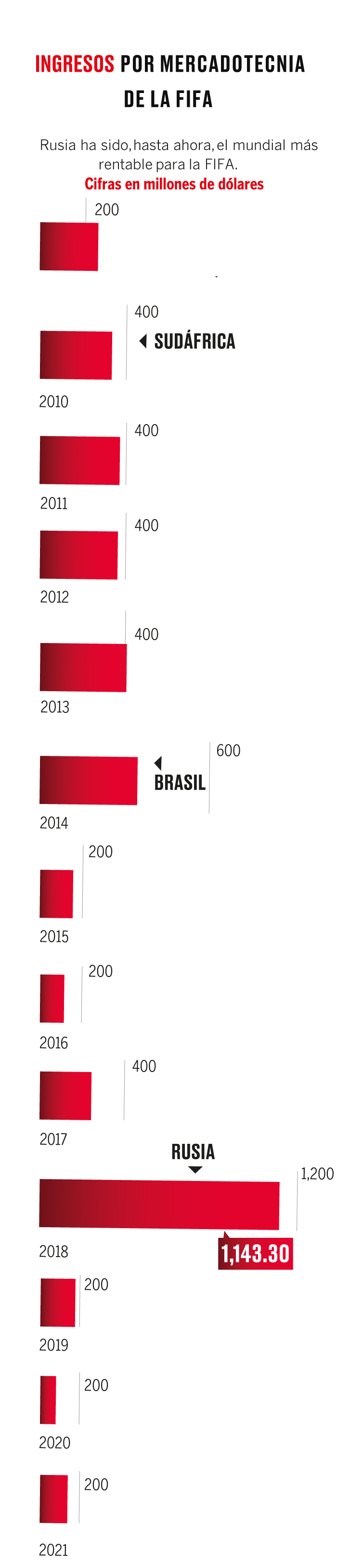 INGRESOS POR MERCADOTECNIA DE LA FIFA

Rusia ha sido, hasta ahora, el mundial más rentable para la FIFA.
Cifras en millones de dólares

200

400
SUDÁFRICA
2010

400
2011

400
2012

400
2013

600
BRASIL
2014

200
2015

200
2016

400
2017

RUSIA
1,200
2018
1,143.30

200
2019

200
2020

200
2021