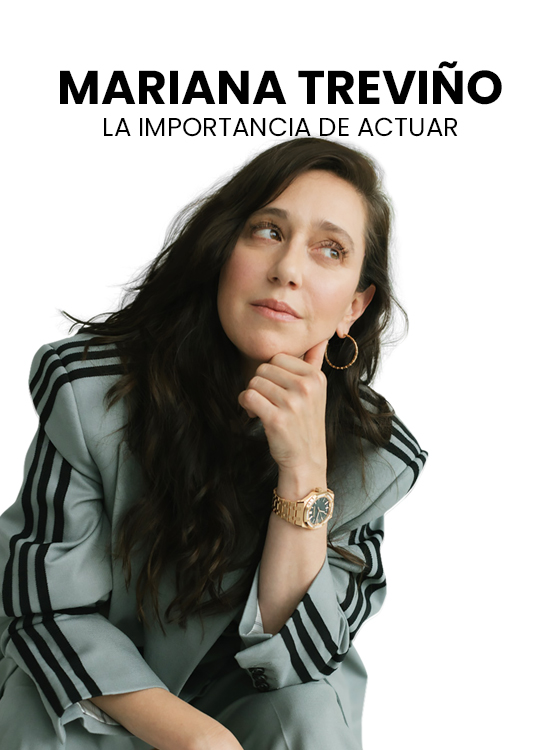 MARIANA TREVIÑO
LA IMPORTANCIA DE ACTUAR