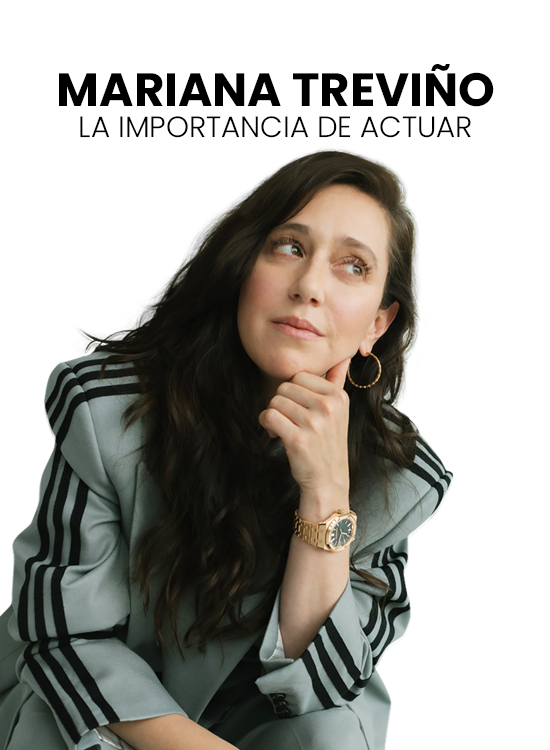 MARIANA TREVIÑO
LA IMPORTANCIA DE ACTUAR