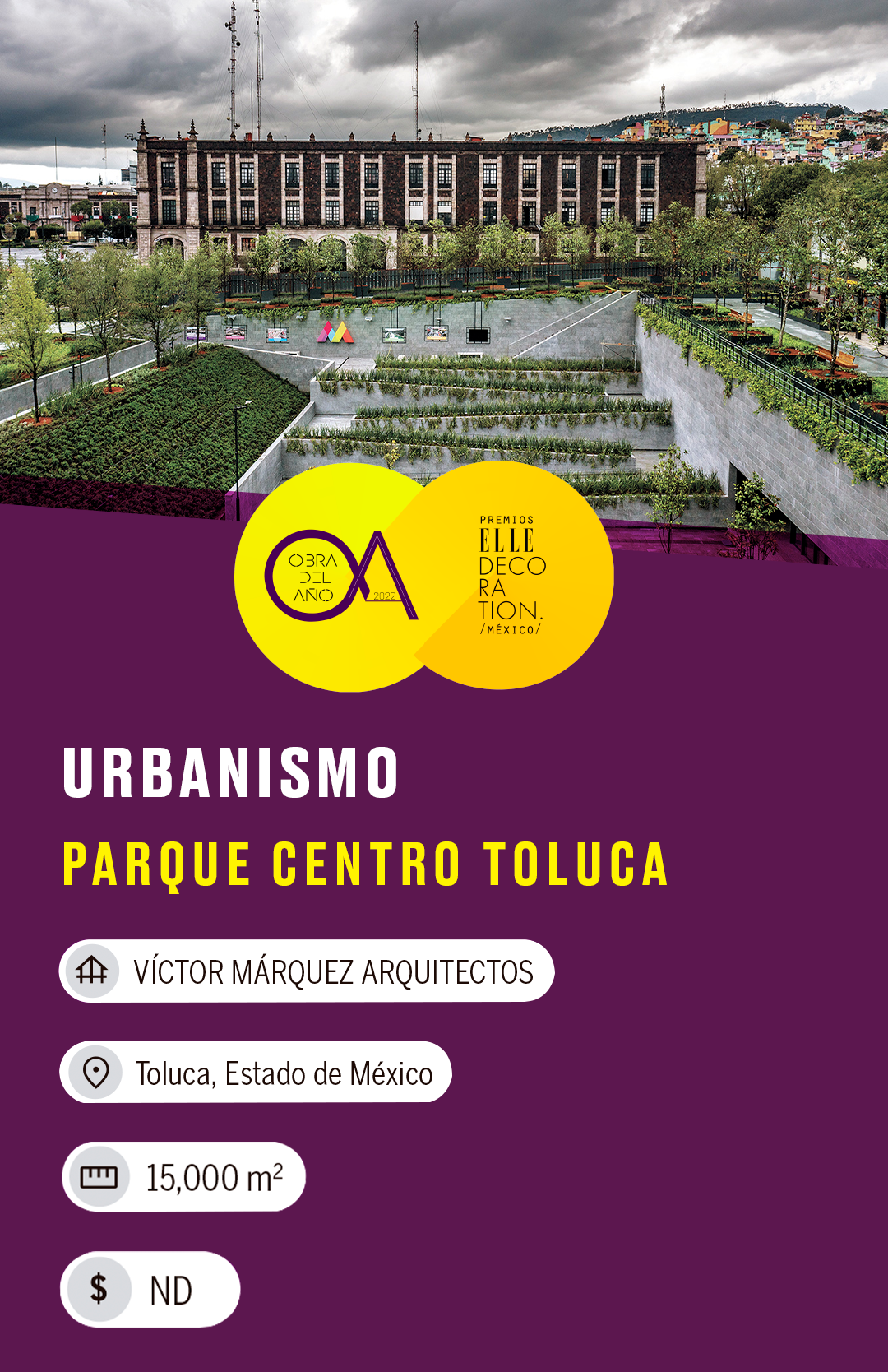 OBRA DEL AÑO 2022

PREMIOS ELLE DECO RA TION. /MÉXICO/

URBANISMO

PARQUE CENTRO TOLUCA

VÍCTOR MÁRQUEZ ARQUITECTOS

Toluca, Estado de México

15,000 $m^2$

$ ND