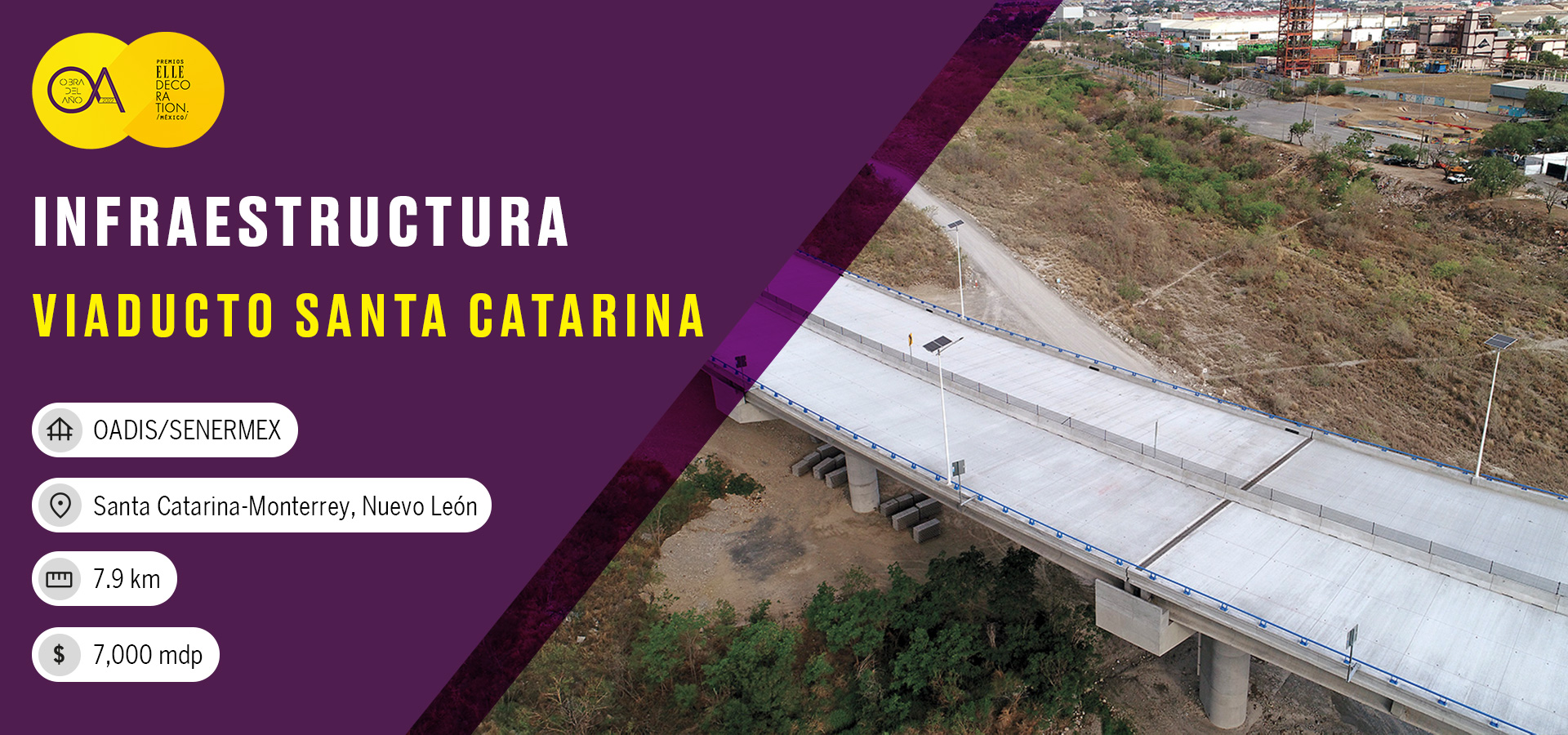 OBRA DEL AÑO 2022

PREMIOS ELLE DECO RA TION. /MÉXICO/

INFRAESTRUCTURA

VIADUCTO SANTA CATARINA

OADIS/SENERMEX

Santa Catarina-Monterrey, Nuevo León

7.9 km

$

7,000 mdp