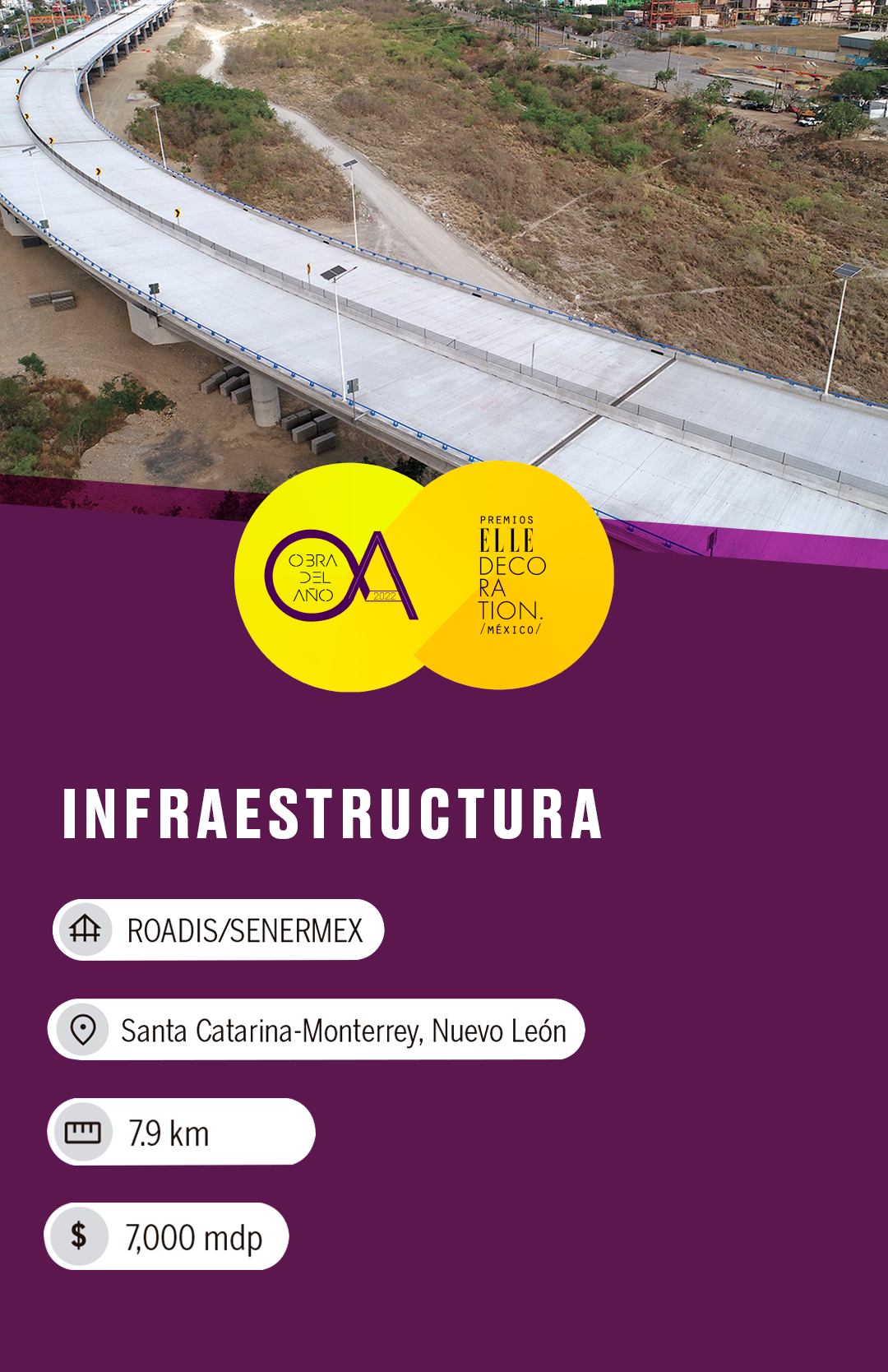 OBRA DEL AÑO 2022

PREMIOS ELLE DECO RA TION. /MÉXICO/

INFRAESTRUCTURA

ROADIS/SENERMEX

Santa Catarina-Monterrey, Nuevo León

7.9 km

$ 7,000 mdp