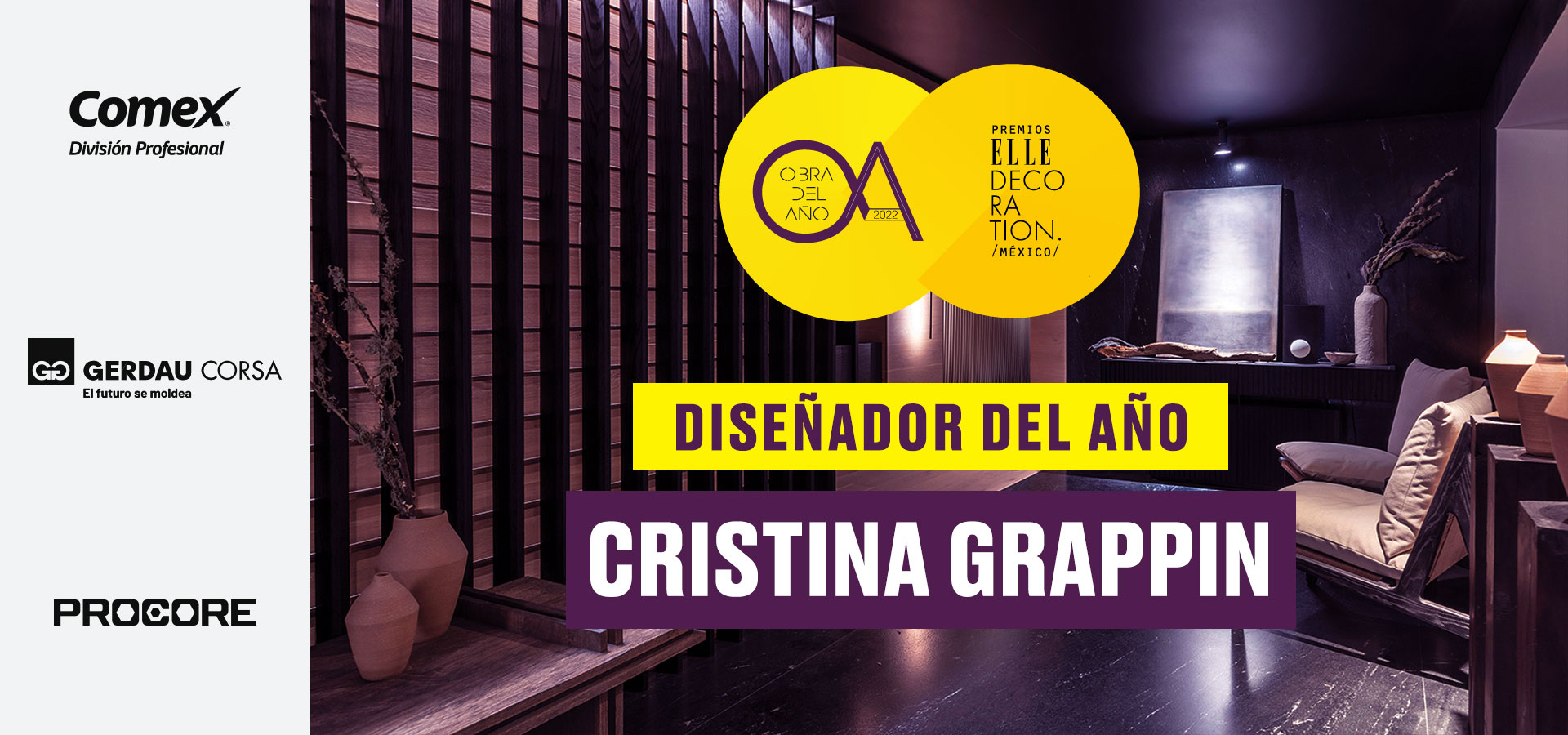 Comex
División Profesional

GG GERDAU CORSA
El futuro se moldea

PROCORE

OBRA DEL AÑO
OA
2022

PREMIOS
ELLE
DECO
RA
TION.
/MÉXICO/

DISEÑADOR DEL AÑO

CRISTINA GRAPPIN