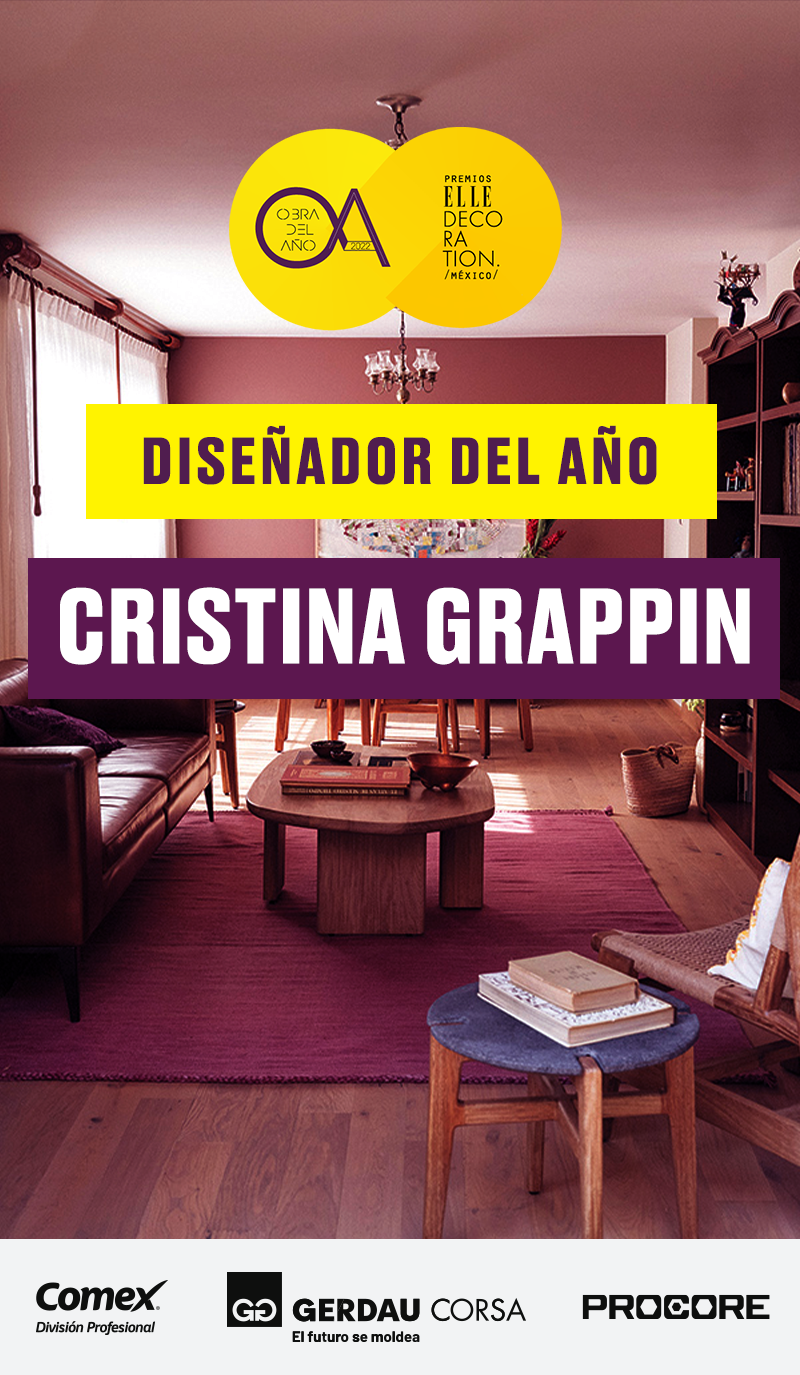 OBRA DEL AÑO 2022

PREMIOS ELLE DECORATION. /MÉXICO/

DISEÑADOR DEL AÑO

CRISTINA GRAPPIN

Comex División Profesional

GG GERDAU CORSA
El futuro se moldea

PROCORE