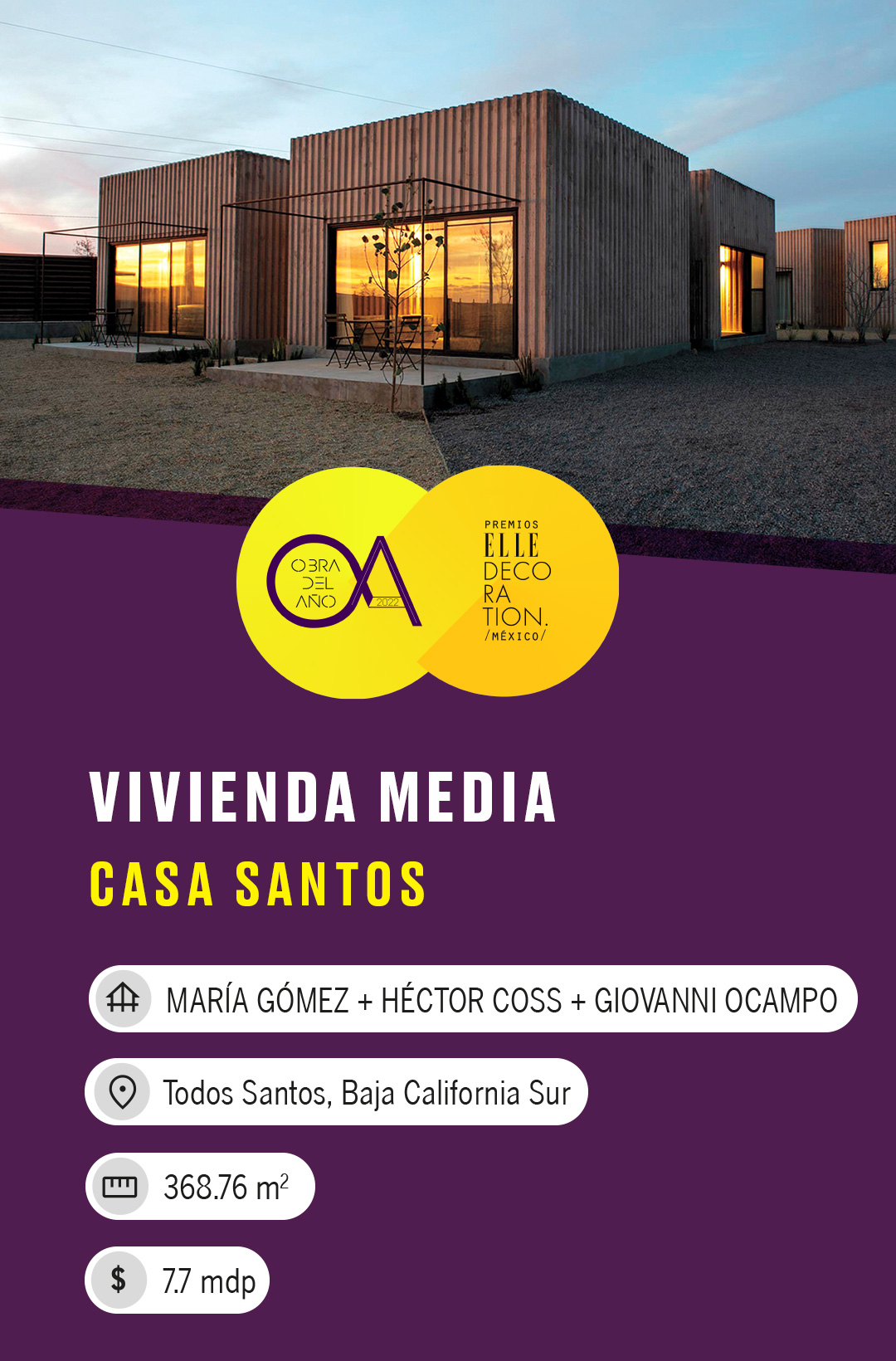 OBRA DEL AÑO 2022

PREMIOS ELLE DECORATION. /MÉXICO/

VIVIENDA MEDIA

CASA SANTOS

MARÍA GÓMEZ + HÉCTOR COSS + GIOVANNI OCAMPO

Todos Santos, Baja California Sur

368.76 $m^2$

$ 7.7 mdp