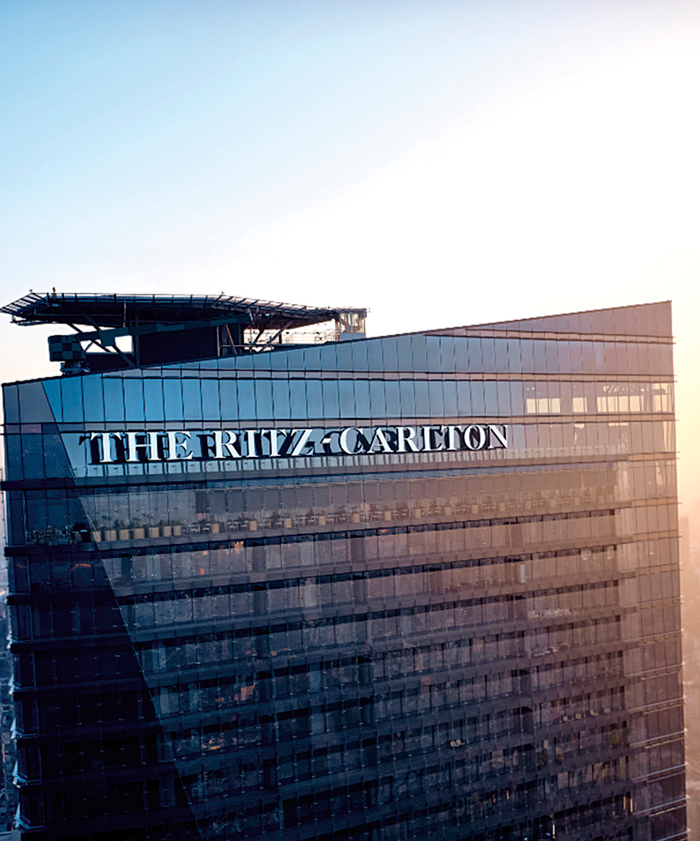 THE RITZ-CARLTON