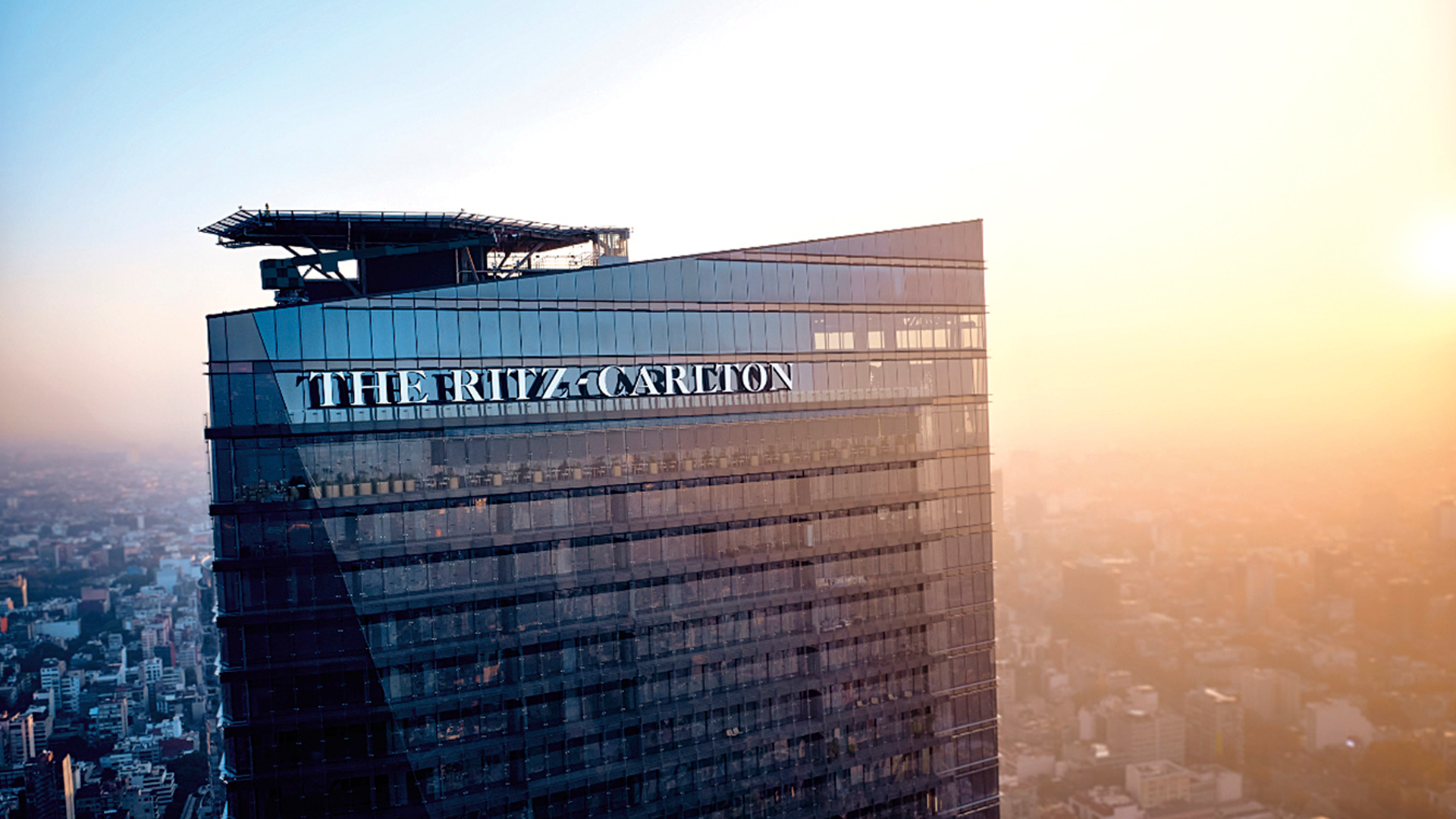 THE RITZ-CARLTON